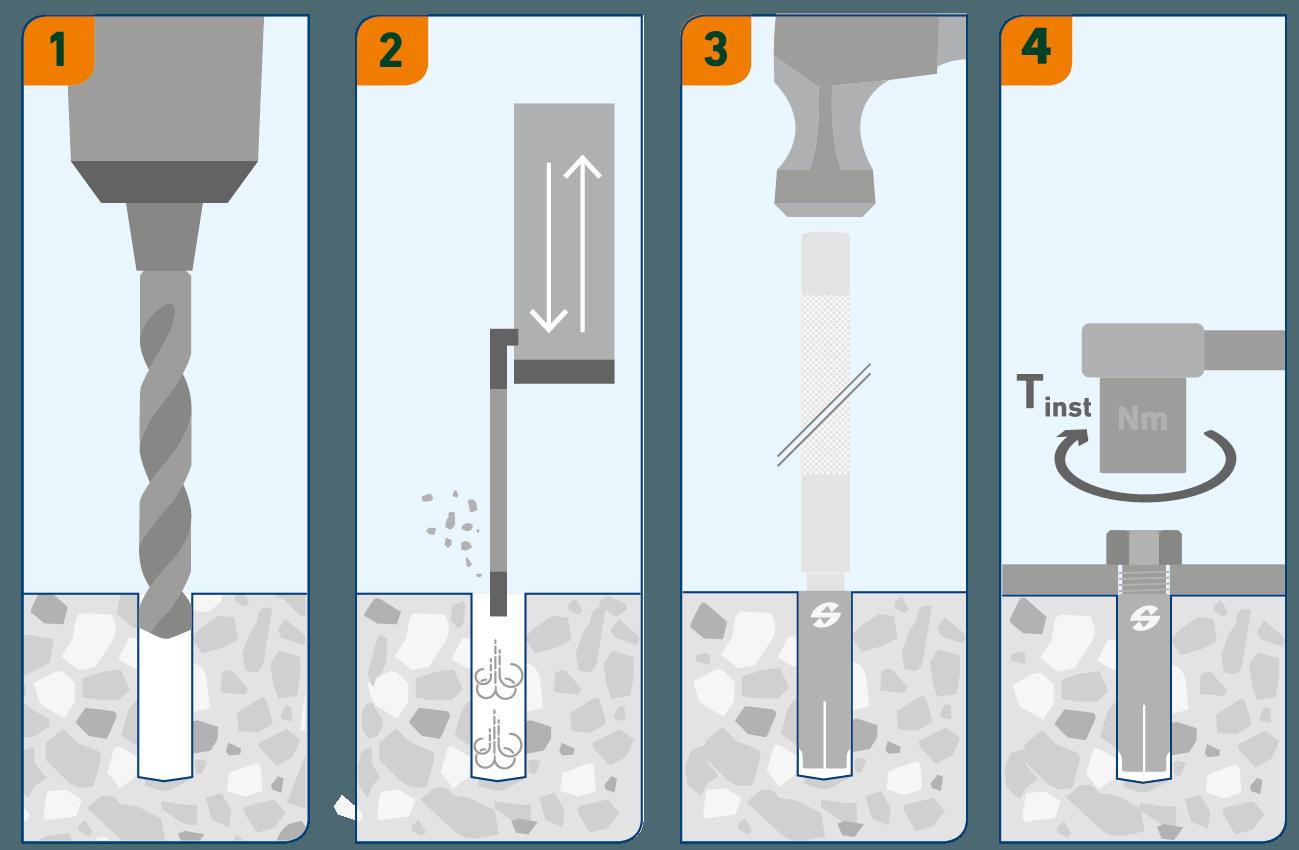 1

2

3

4

$T_{inst}$

Nm