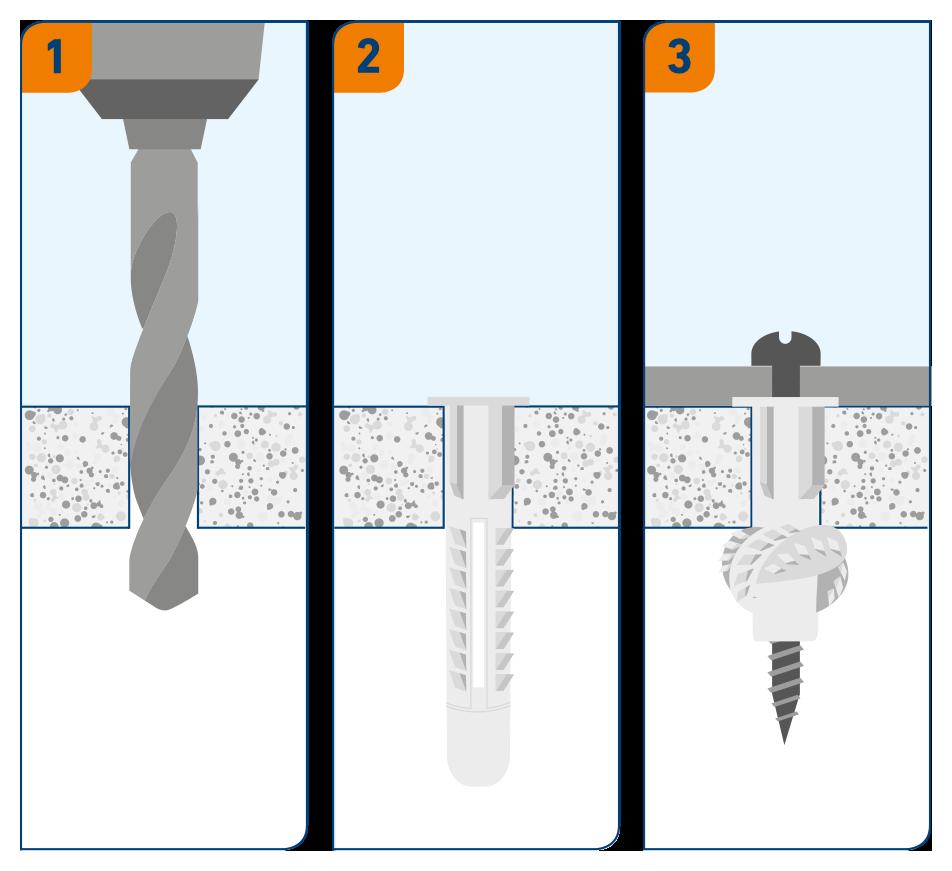 1

2

3