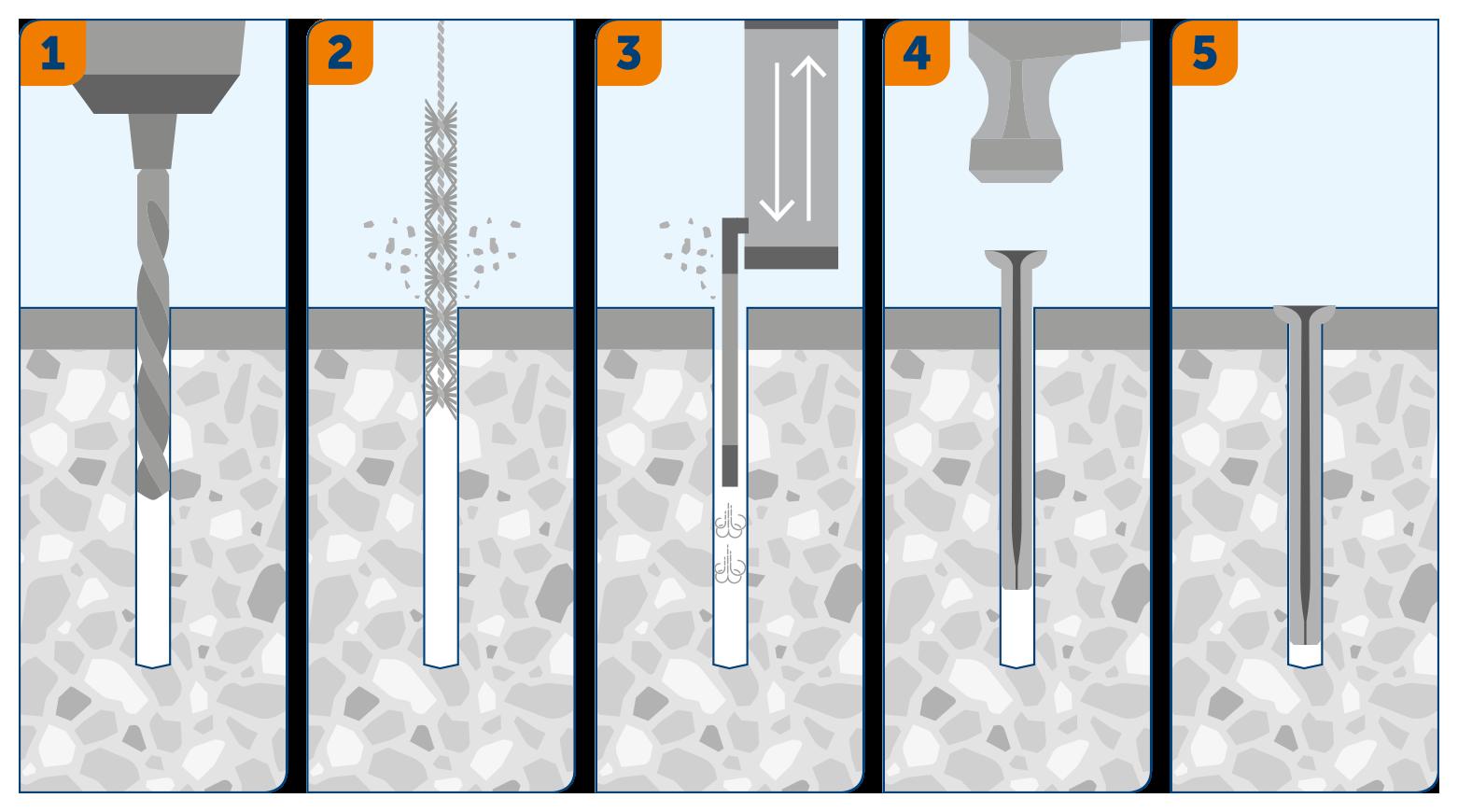 1

2

3

4

5