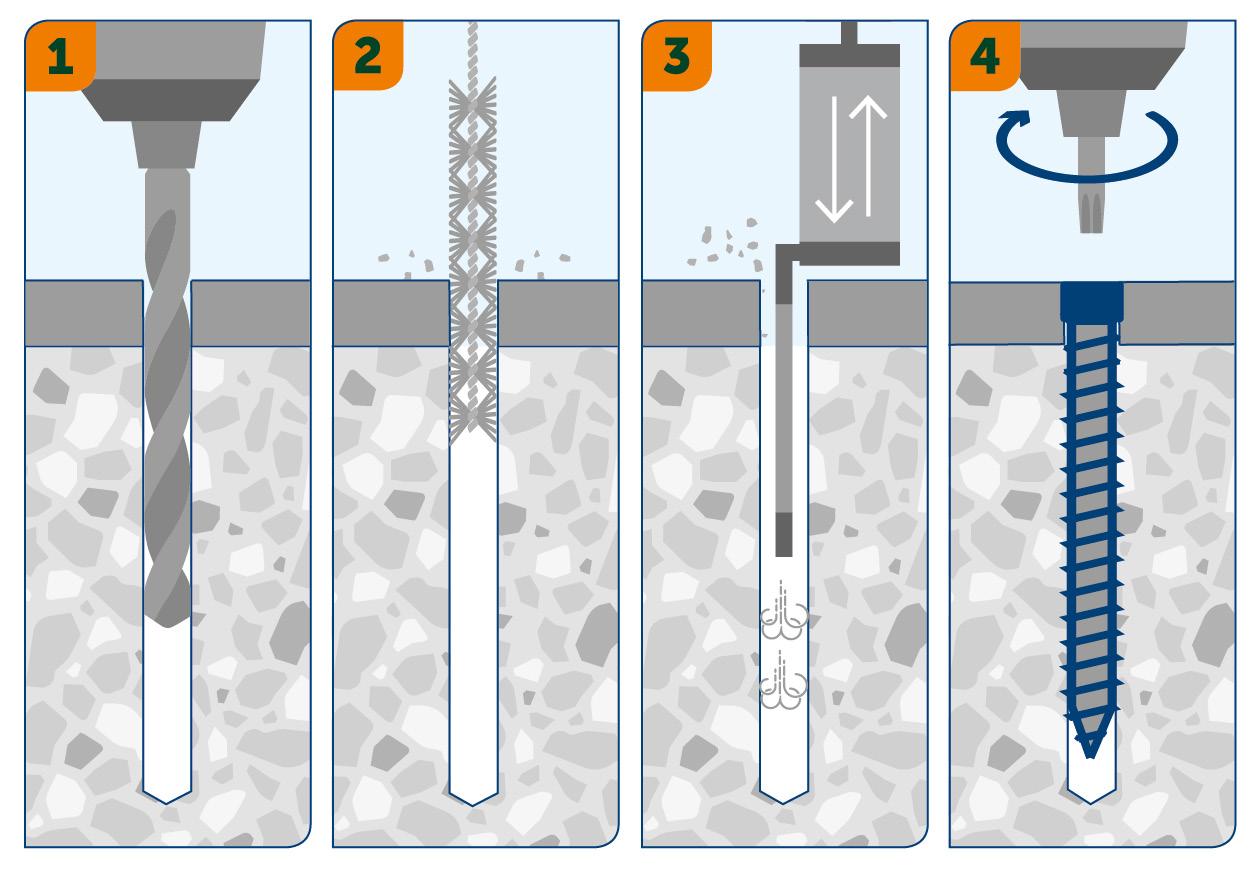 1

2

3

4