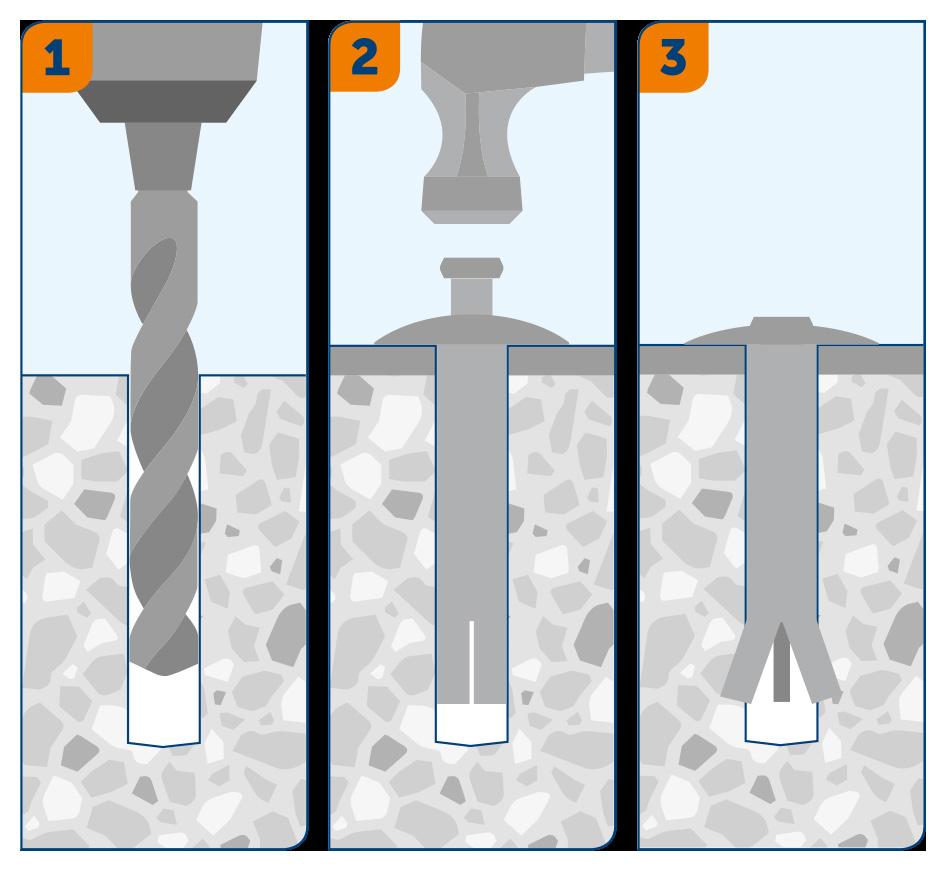 1
2
3