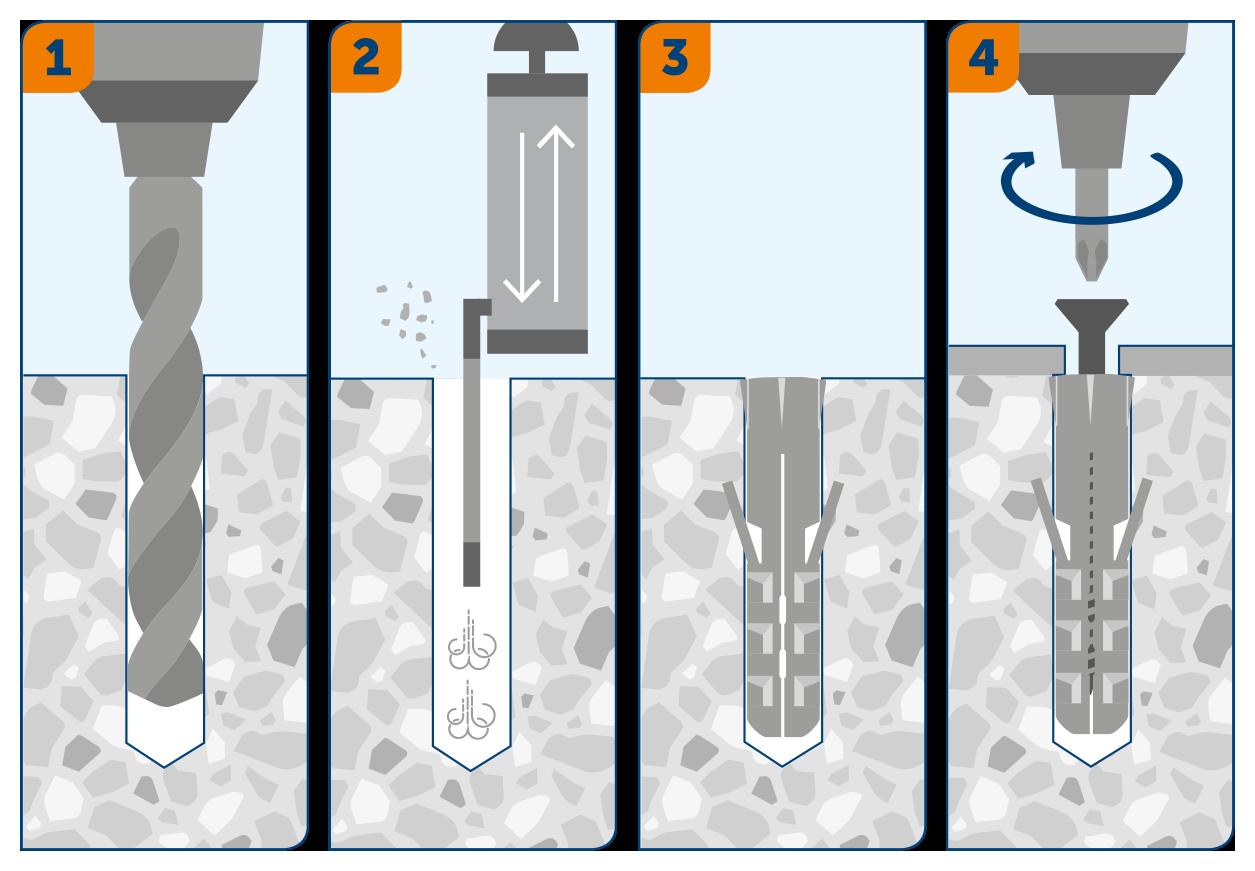 1

2

3

4