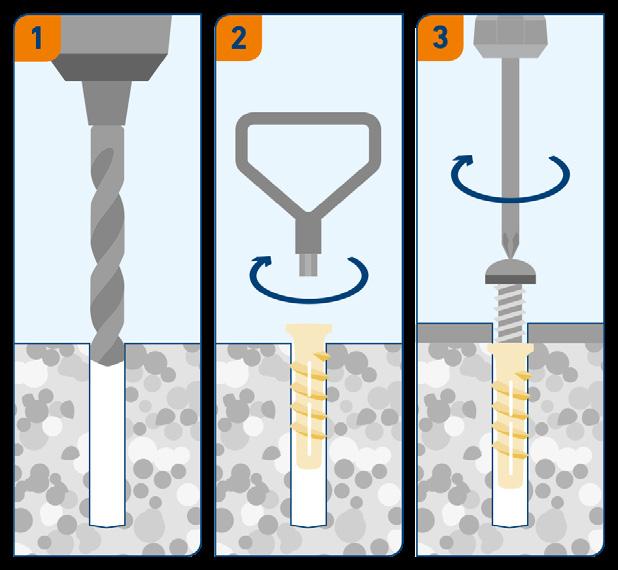 1

2

3