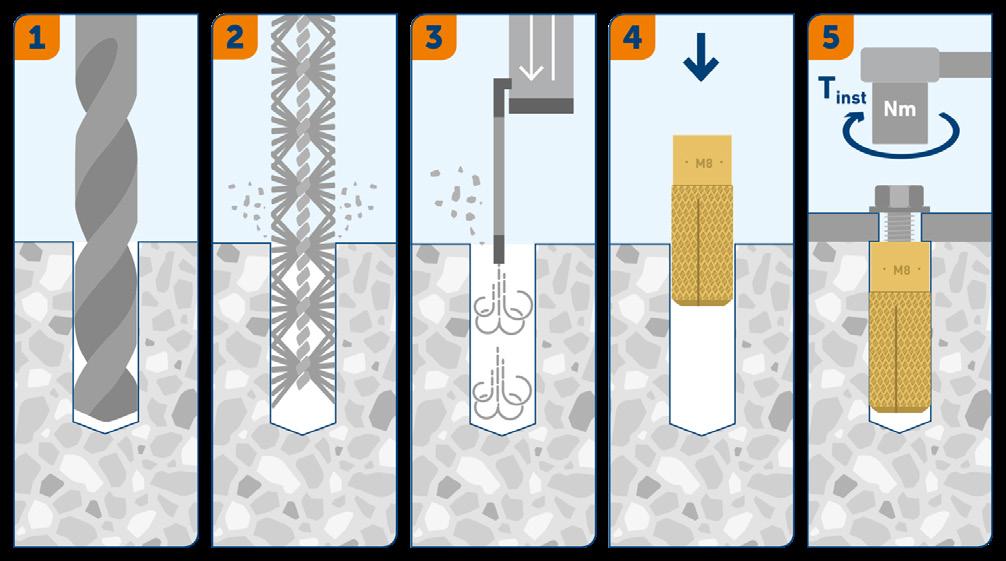 1

2

3

4

M8

5

$T_{inst}$

Nm

M8