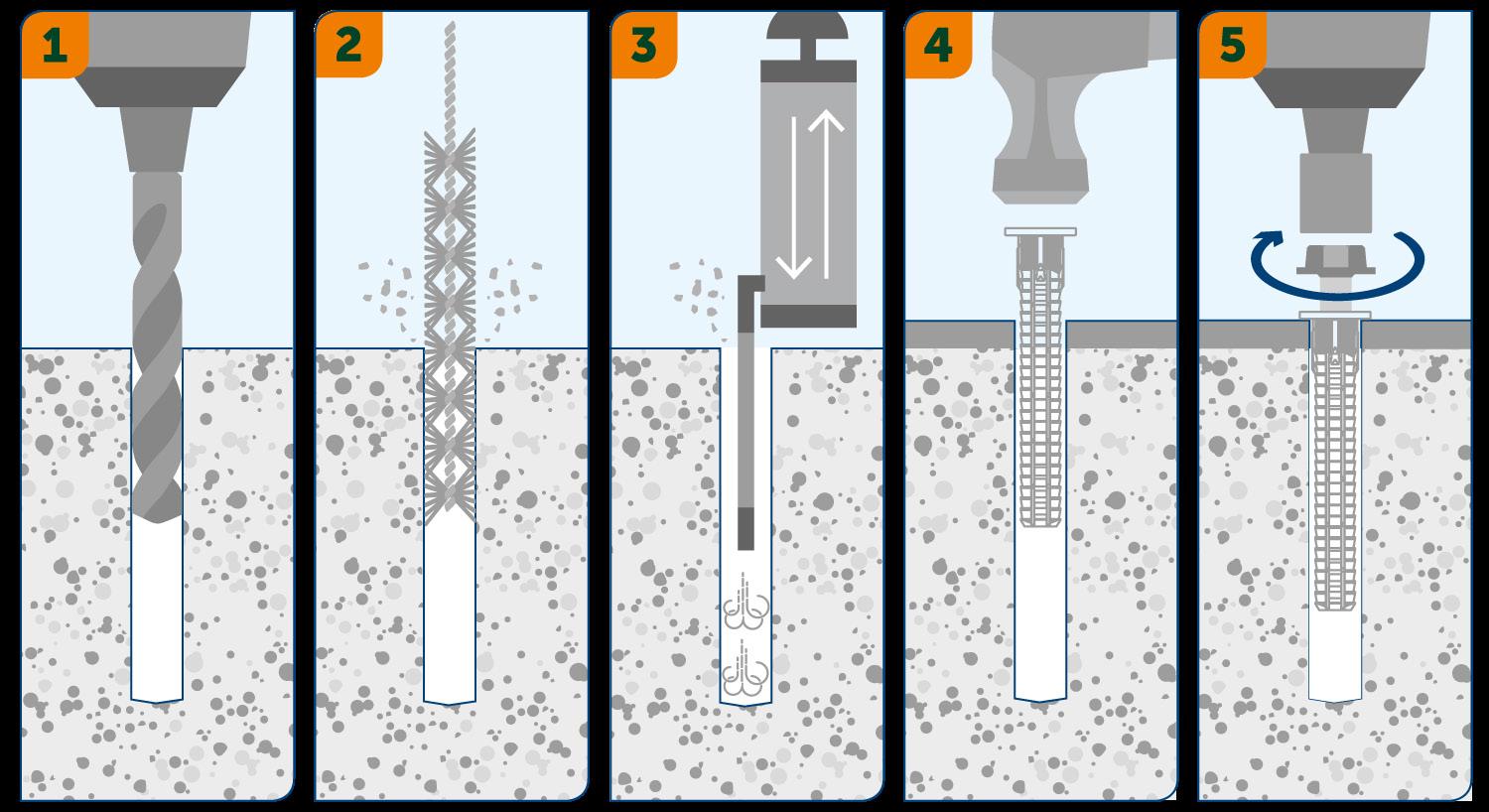 1

2

3

4

5