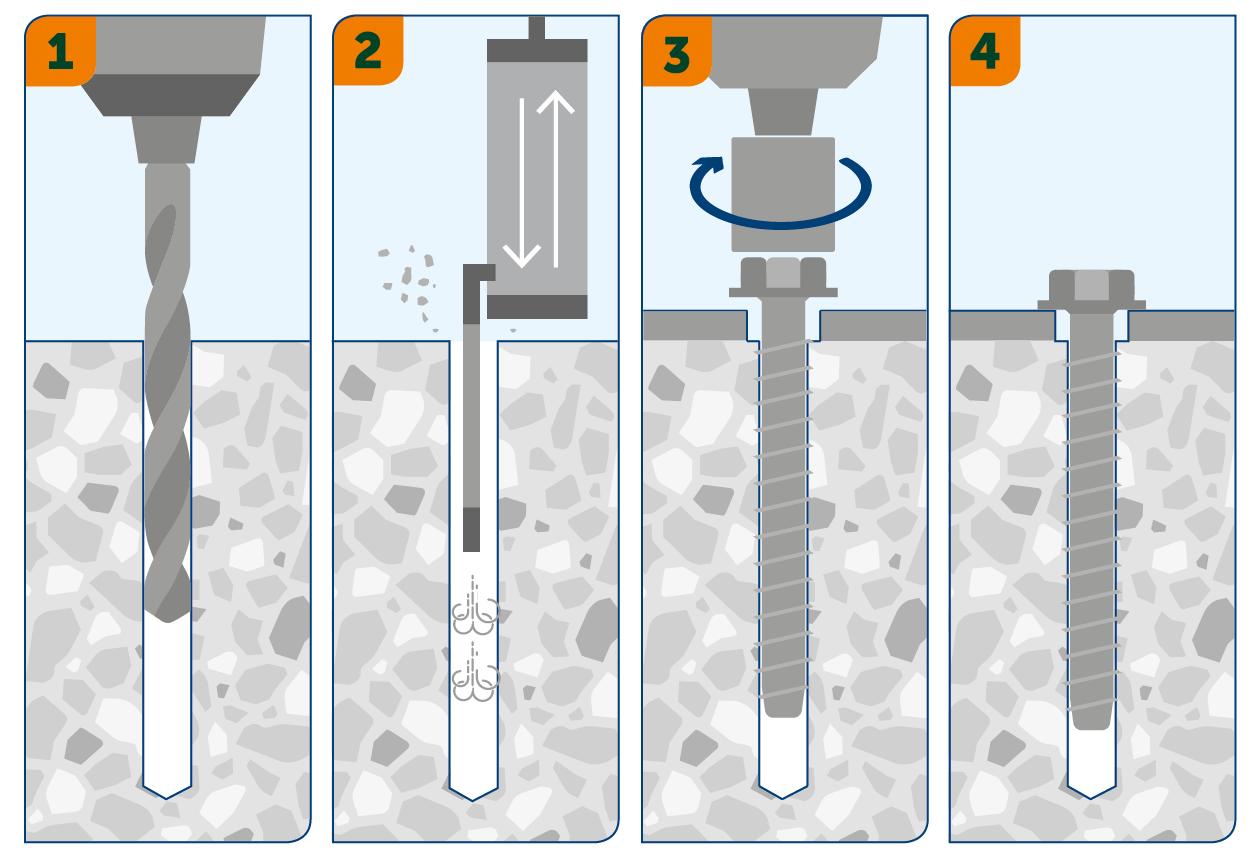 1

2

3

4