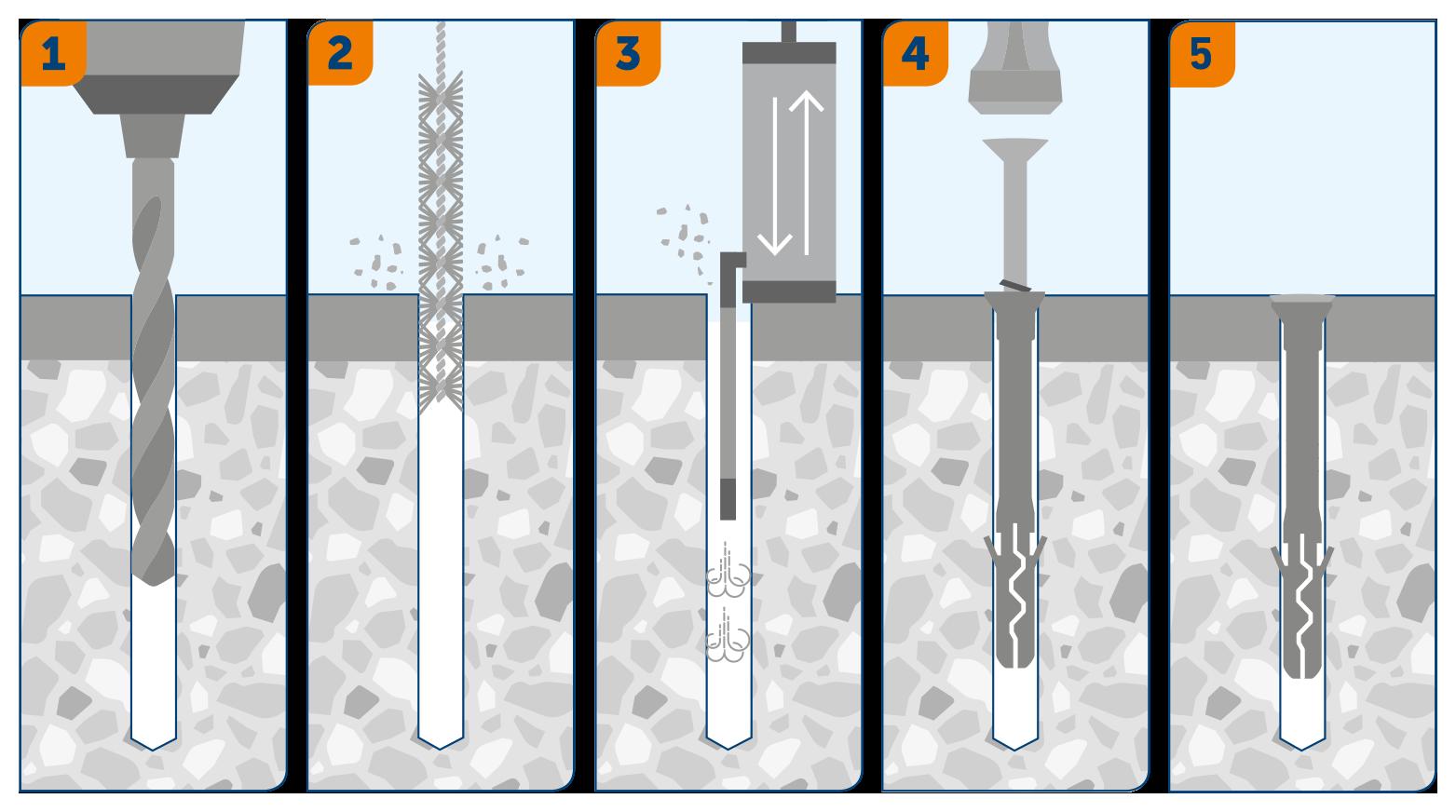 1

2

3

4

5