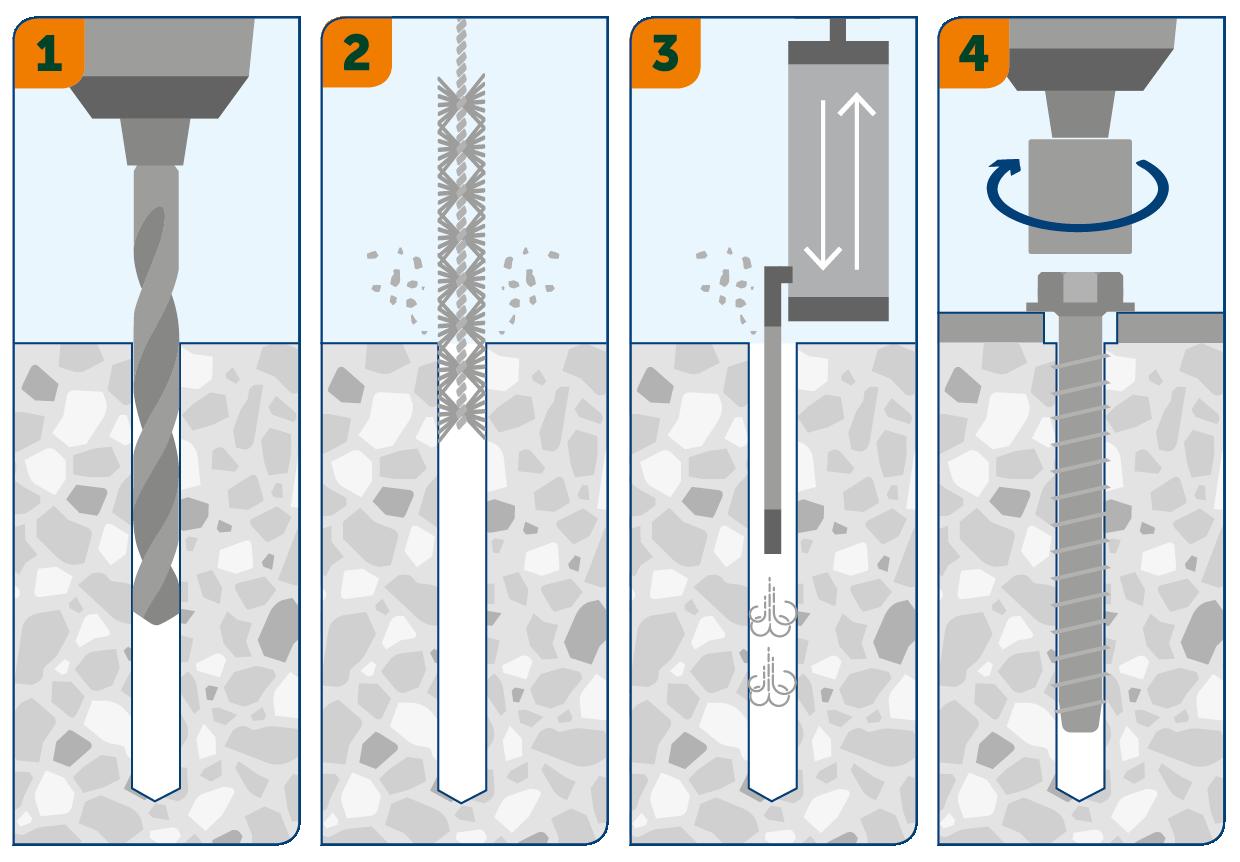 1

2

3

4