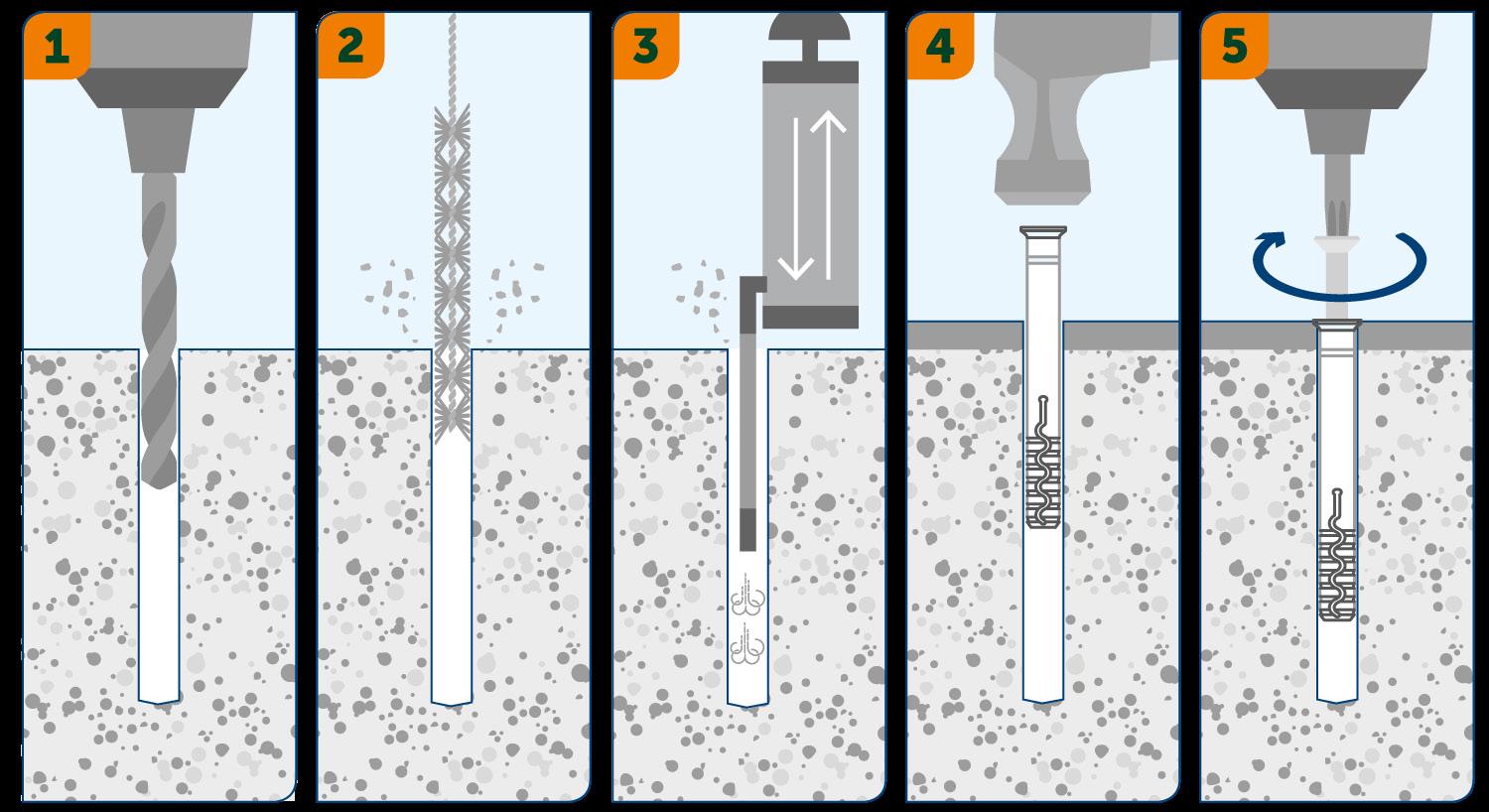 1

2

3

4

5