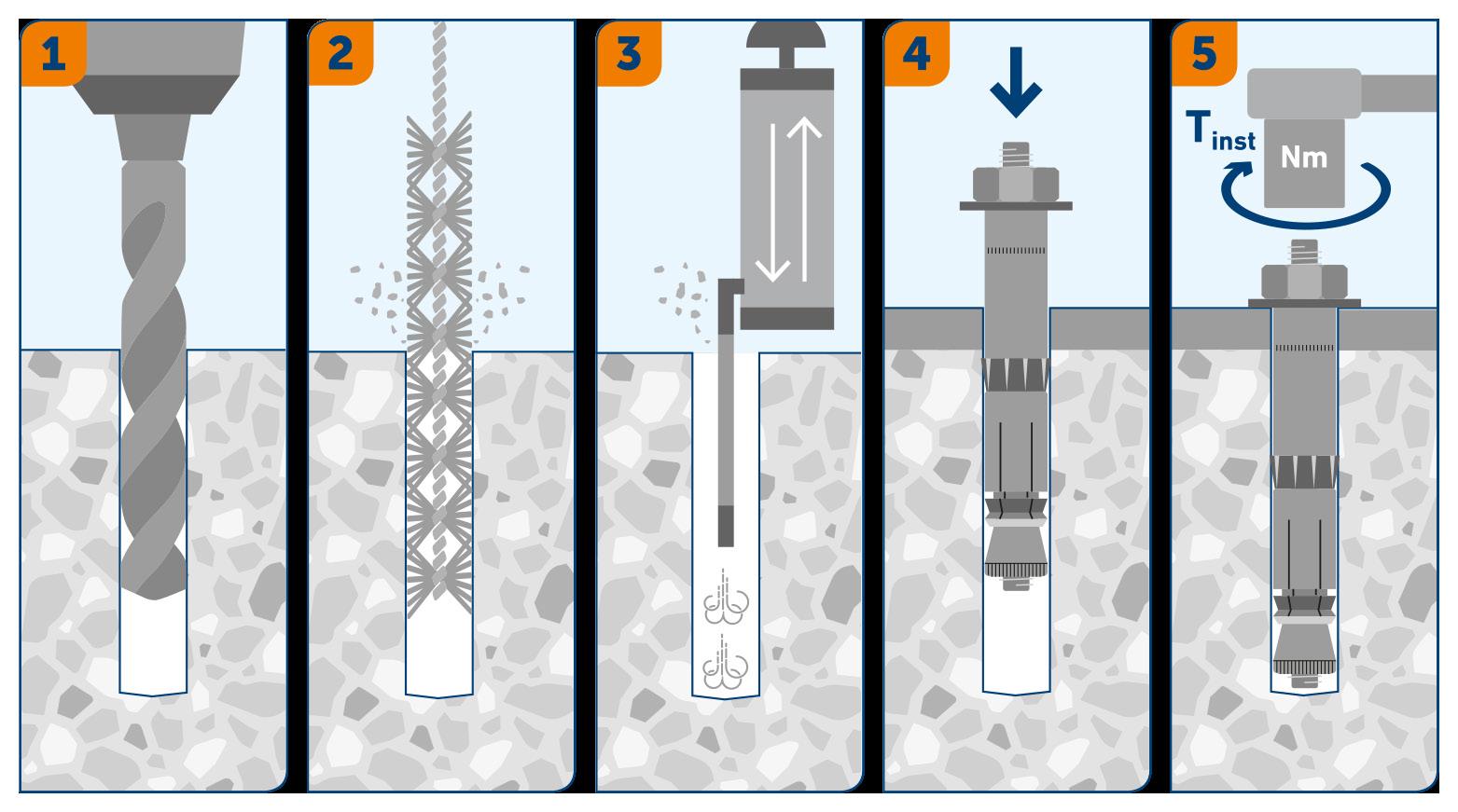 1

2

3

4

5

$T_{inst}$

Nm