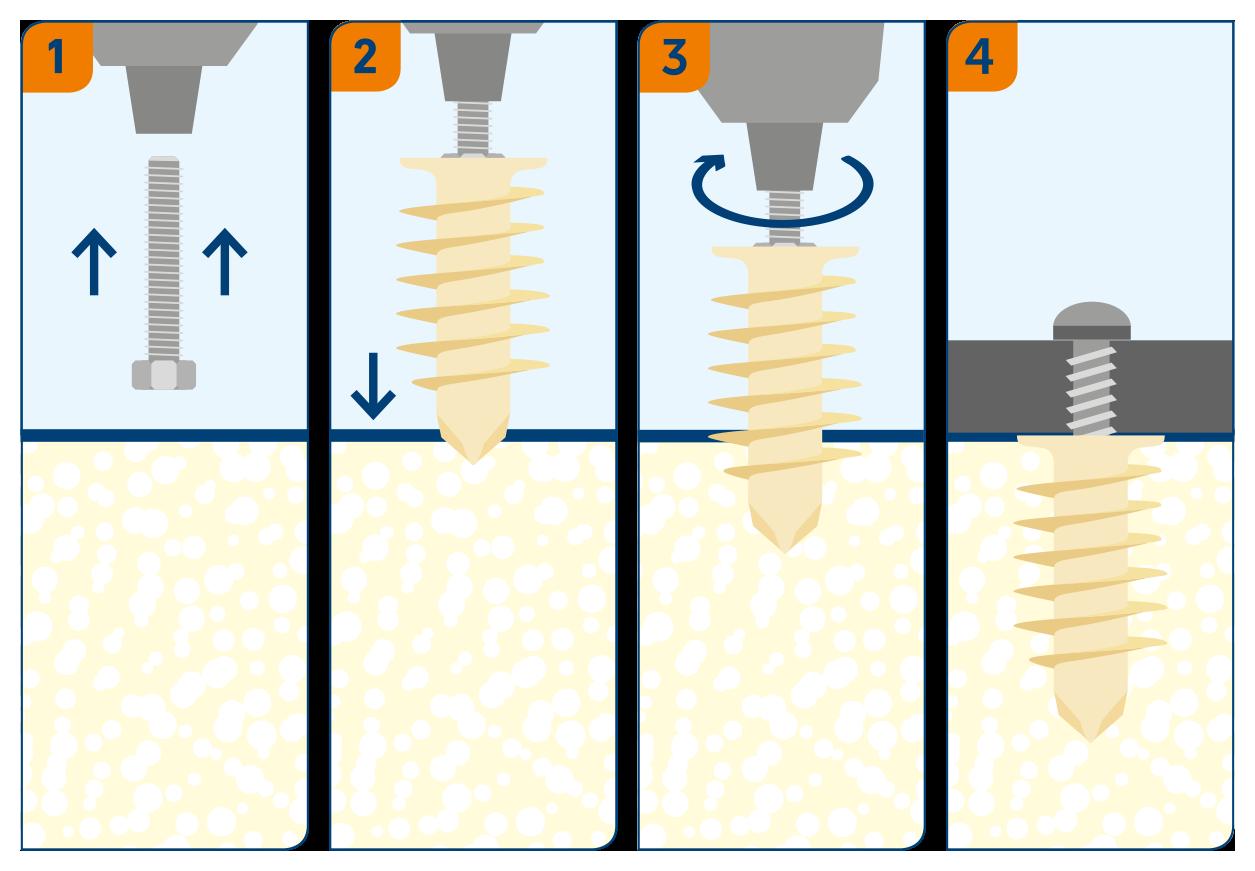 1

2

3

4