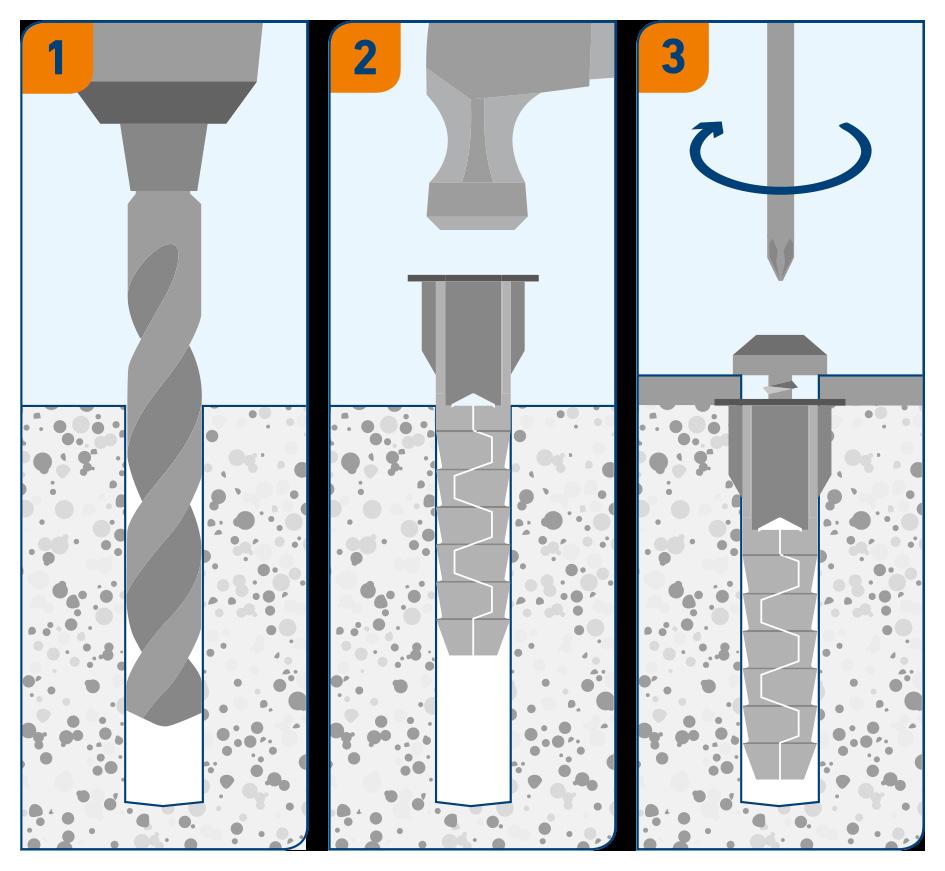 1

2

3