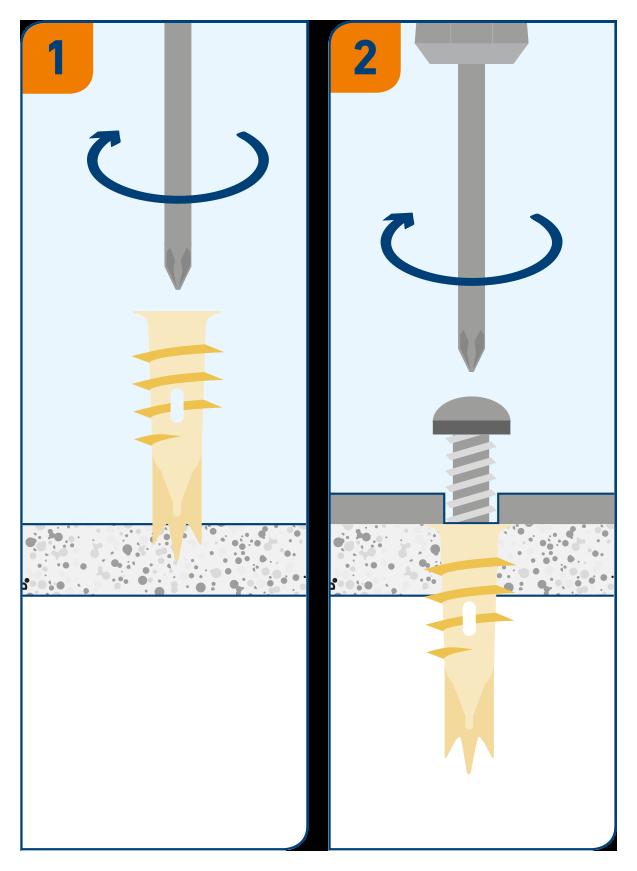 1

2