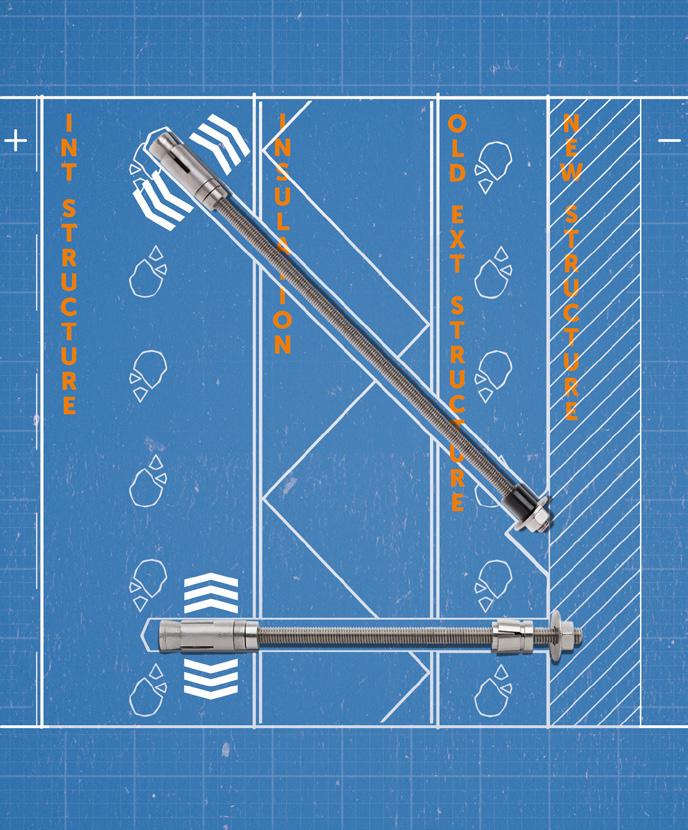 +

INT STRUCTURE

INSULATION

OLD EXT STRUCTURE

NEW STRUCTURE

−