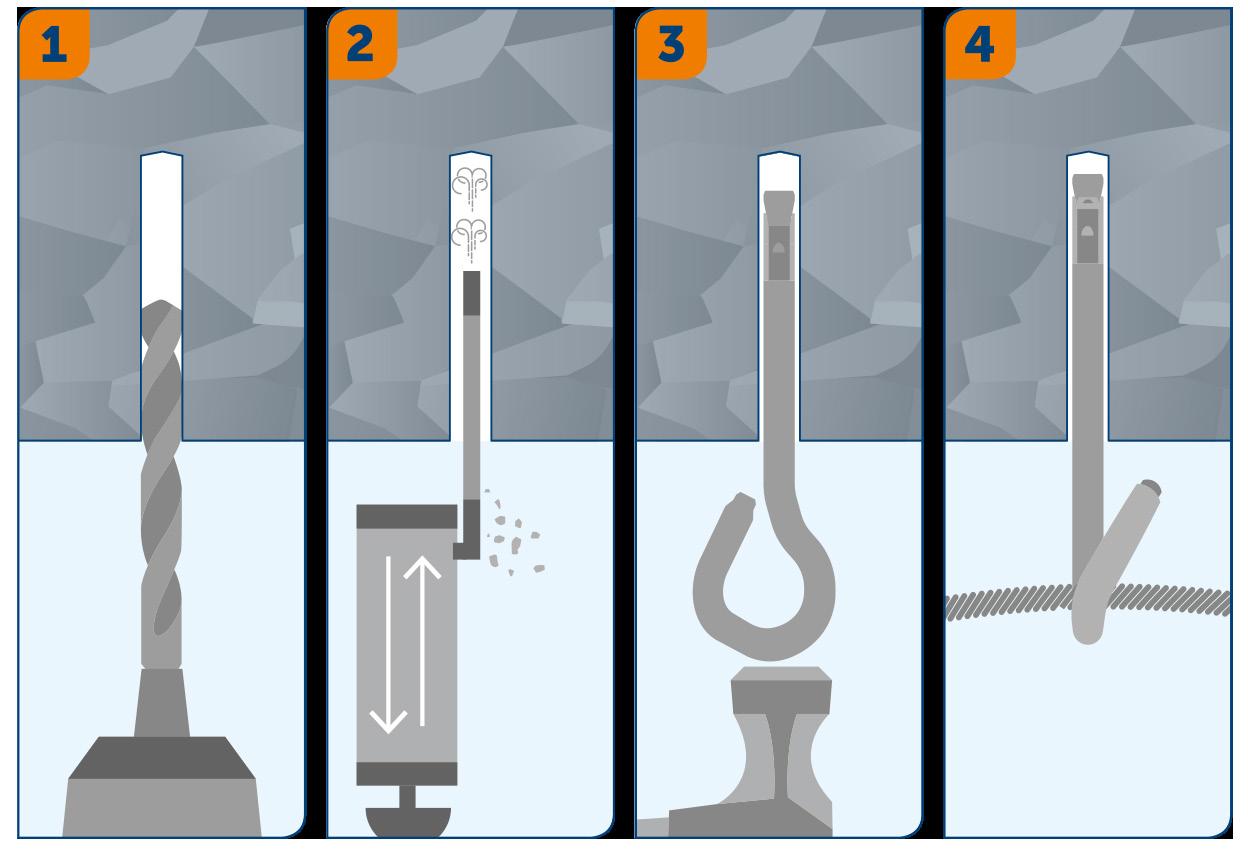 1

2

3

4