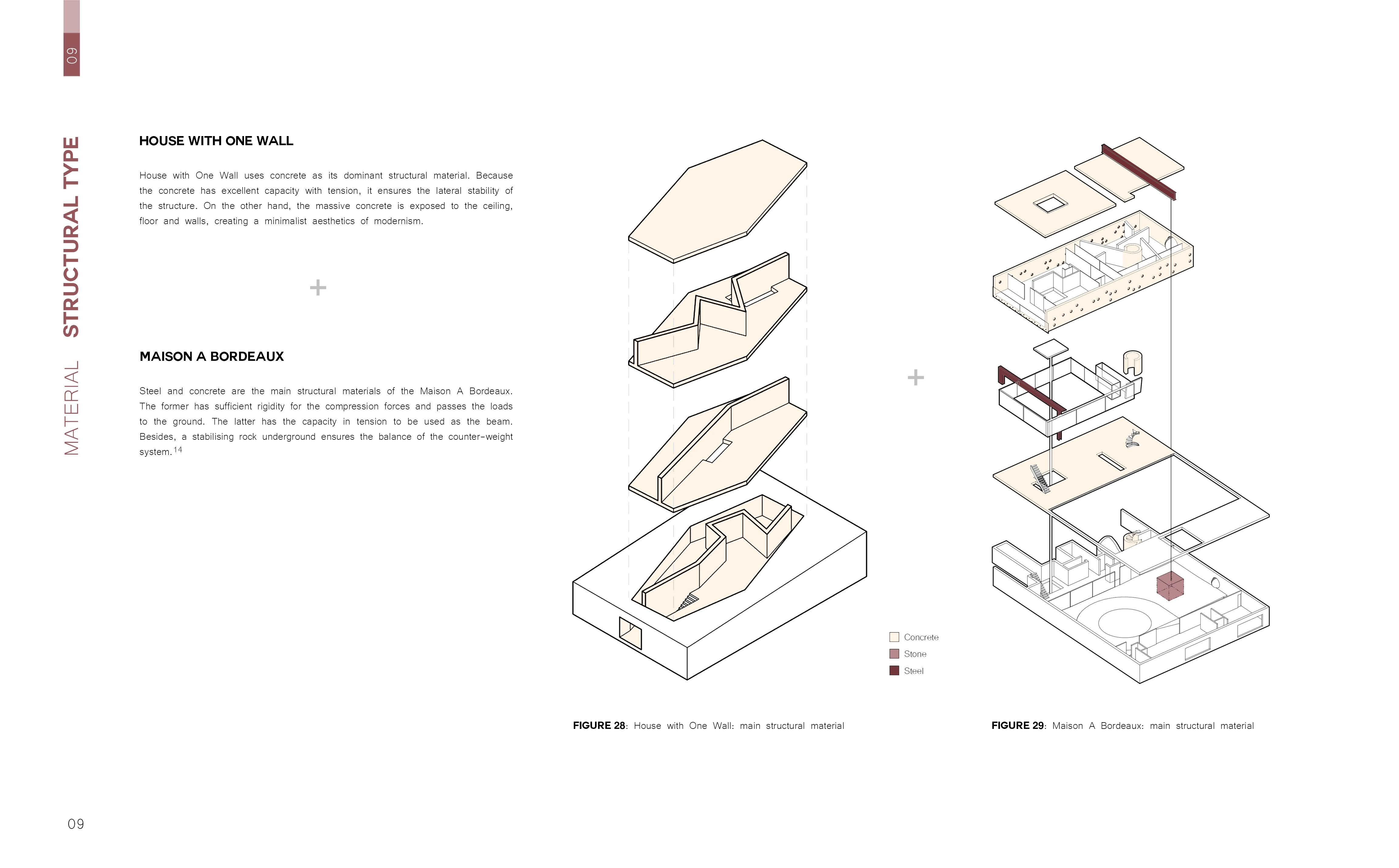 09

MATERIAL STRUCTURAL TYPE

HOUSE WITH ONE WALL

House with One Wall uses concrete as its dominant structural material. Because the concrete has excellent capacity with tension, it ensures the lateral stability of the structure. On the other hand, the massive concrete is exposed to the ceiling, floor and walls, creating a minimalist aesthetics of modernism.

+

MAISON A BORDEAUX

Steel and concrete are the main structural materials of the Maison A Bordeaux. The former has sufficient rigidity for the compression forces and passes the loads to the ground. The latter has the capacity in tension to be used as the beam. Besides, a stabilising rock underground ensures the balance of the counter-weight system.$^{14}$

+

Concrete
Stone
Steel

FIGURE 28: House with One Wall: main structural material

FIGURE 29: Maison A Bordeaux: main structural material

09