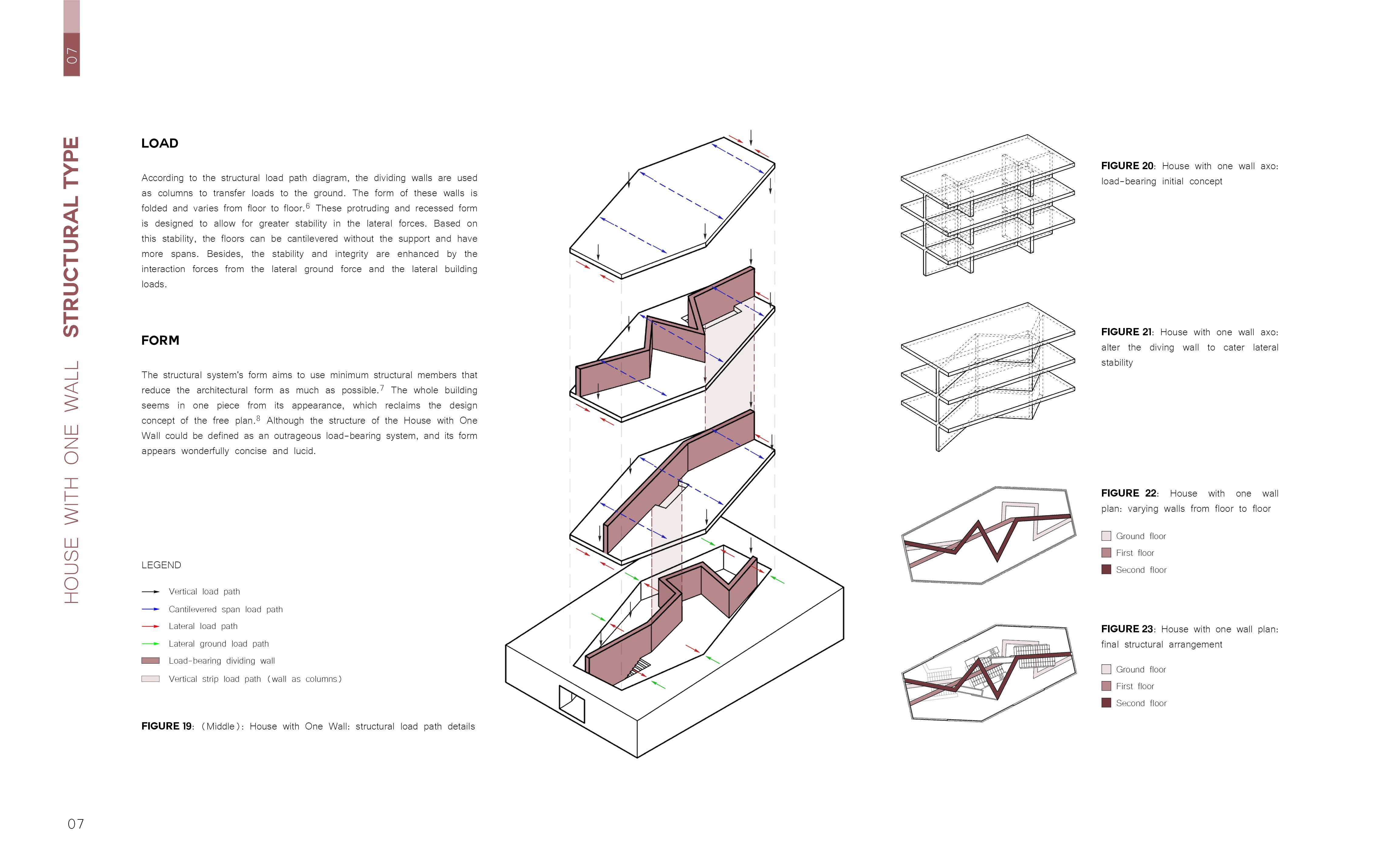 07

HOUSE WITH ONE WALL STRUCTURAL TYPE

LOAD

According to the structural load path diagram, the dividing walls are used as columns to transfer loads to the ground. The form of these walls is folded and varies from floor to floor.$^6$ These protruding and recessed form is designed to allow for greater stability in the lateral forces. Based on this stability, the floors can be cantilevered without the support and have more spans. Besides, the stability and integrity are enhanced by the interaction forces from the lateral ground force and the lateral building loads.

FORM

The structural system's form aims to use minimum structural members that reduce the architectural form as much as possible.$^7$ The whole building seems in one piece from its appearance, which reclaims the design concept of the free plan.$^8$ Although the structure of the House with One Wall could be defined as an outrageous load-bearing system, and its form appears wonderfully concise and lucid.

LEGEND

Vertical load path
Cantilevered span load path
Lateral load path
Lateral ground load path
Load-bearing dividing wall
Vertical strip load path (wall as columns)

FIGURE 19: (Middle): House with One Wall: structural load path details

FIGURE 20: House with one wall axo: load-bearing initial concept

FIGURE 21: House with one wall axo: alter the diving wall to cater lateral stability

FIGURE 22: House with one wall plan: varying walls from floor to floor

Ground floor
First floor
Second floor

FIGURE 23: House with one wall plan: final structural arrangement

Ground floor
First floor
Second floor

07