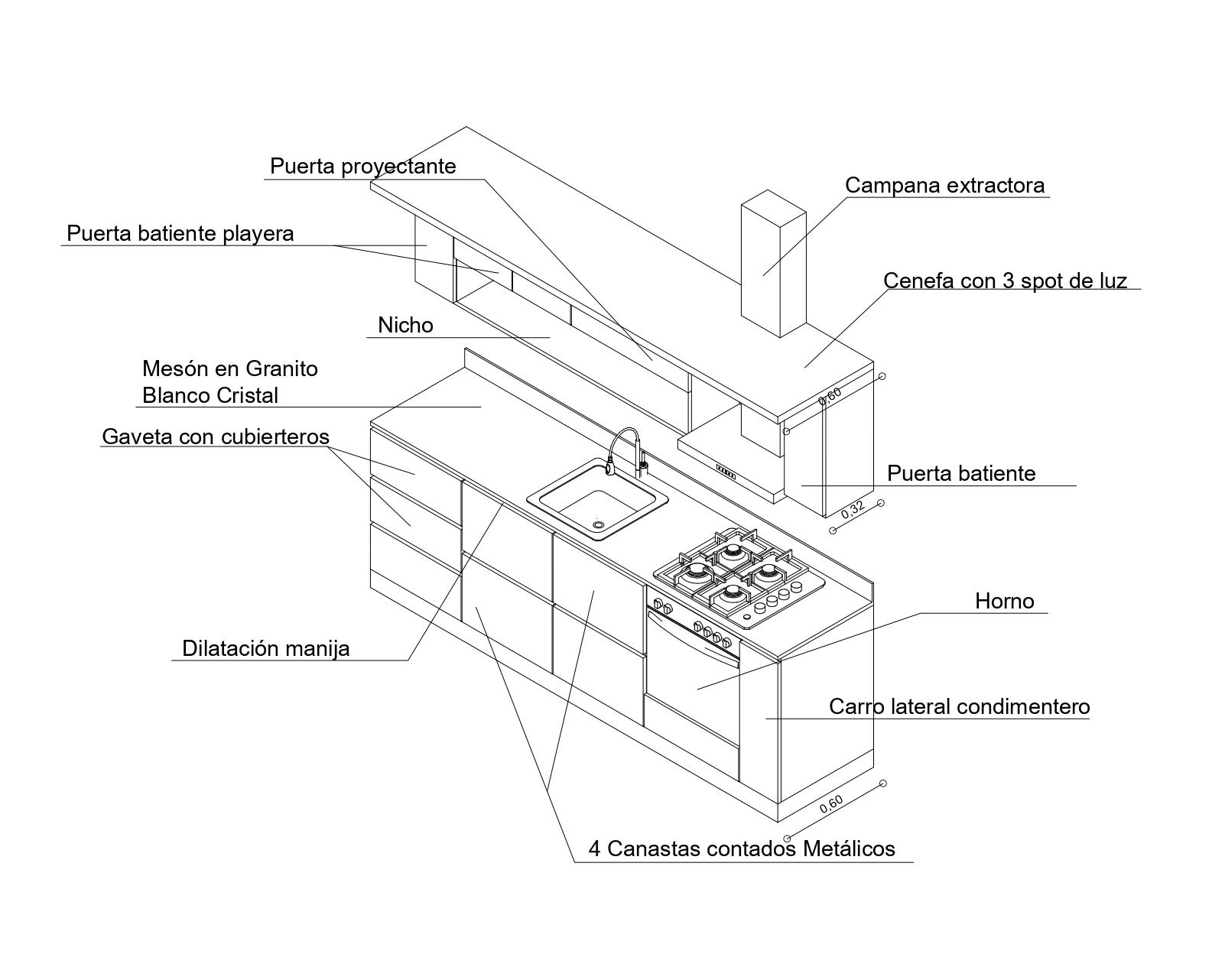 Puerta proyectante

Campana extractora

Puerta batiente playera

Cenefa con 3 spot de luz

Nicho

Mesón en Granito
Blanco Cristal

0,60

Gaveta con cubierteros

Puerta batiente

0,32

Horno

Dilatación manija

Carro lateral condimentero

0,60

4 Canastas contados Metálicos