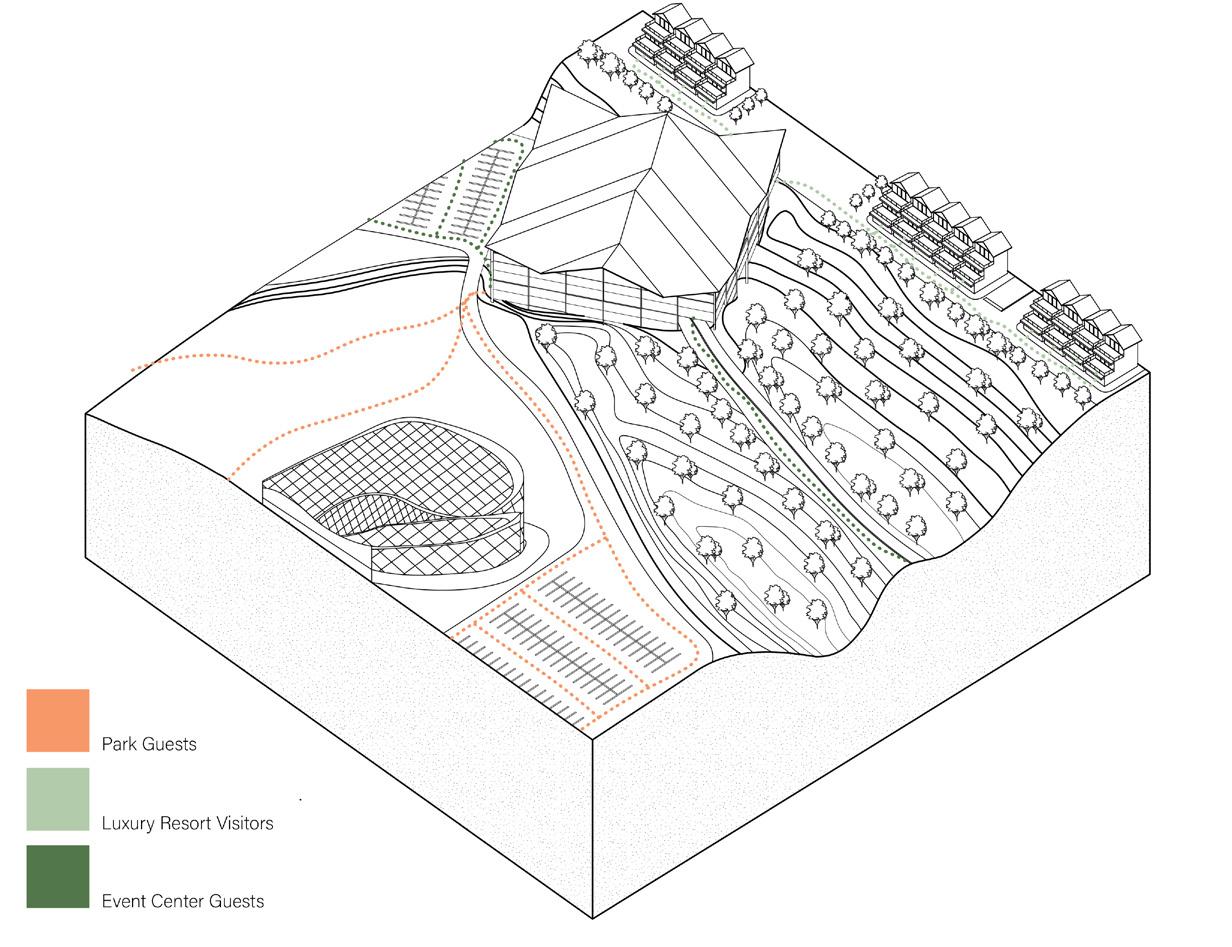 Park Guests

Luxury Resort Visitors

Event Center Guests