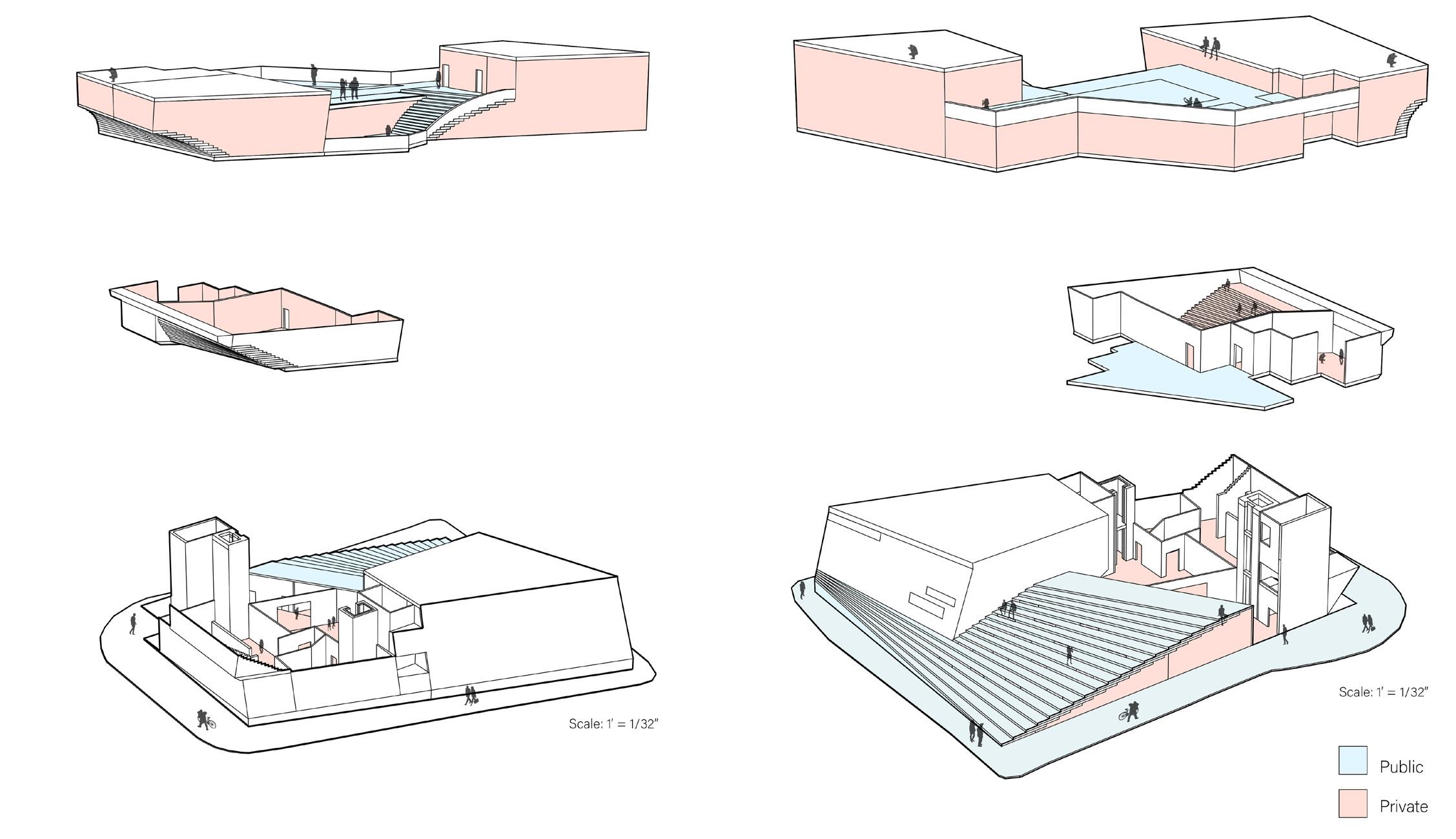 Scale: 1' = 1/32"

Scale: 1' = 1/32"

Public

Private