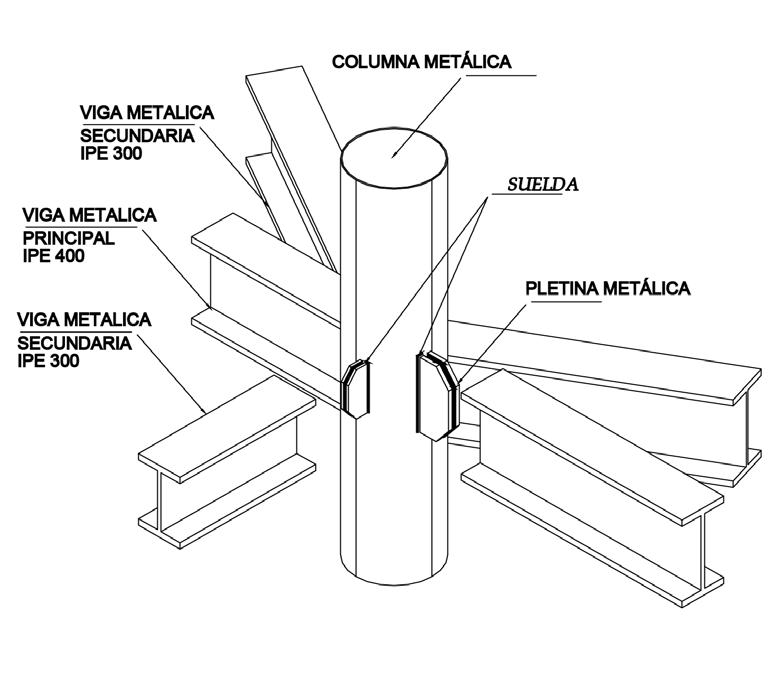 COLUMNA METÁLICA

VIGA METALICA
SECUNDARIA
IPE 300

SUELDA

VIGA METALICA
PRINCIPAL
IPE 400

PLETINA METÁLICA

VIGA METALICA
SECUNDARIA
IPE 300