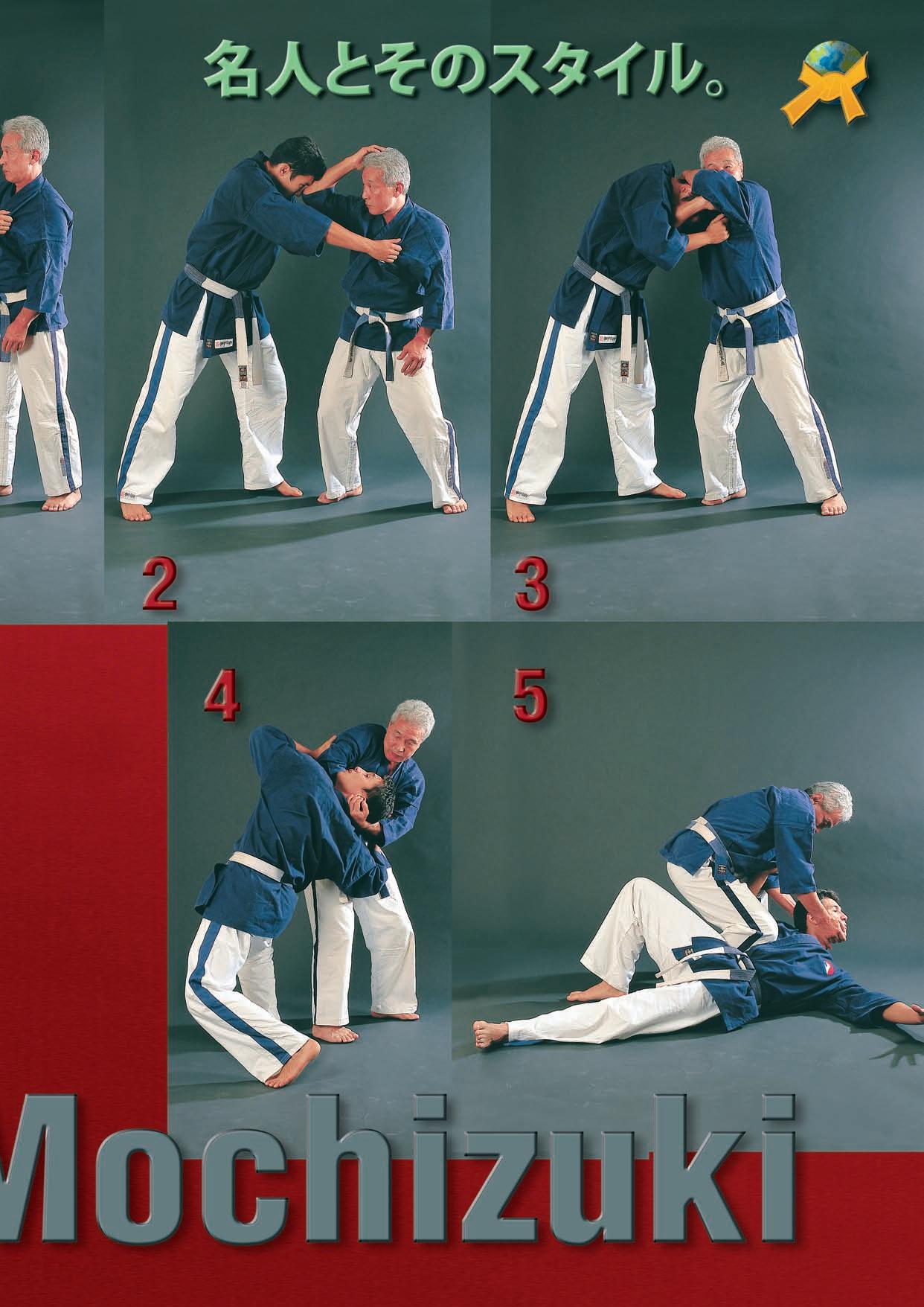 名人とそのスタイル。

2

3

4

5

Mochizuki