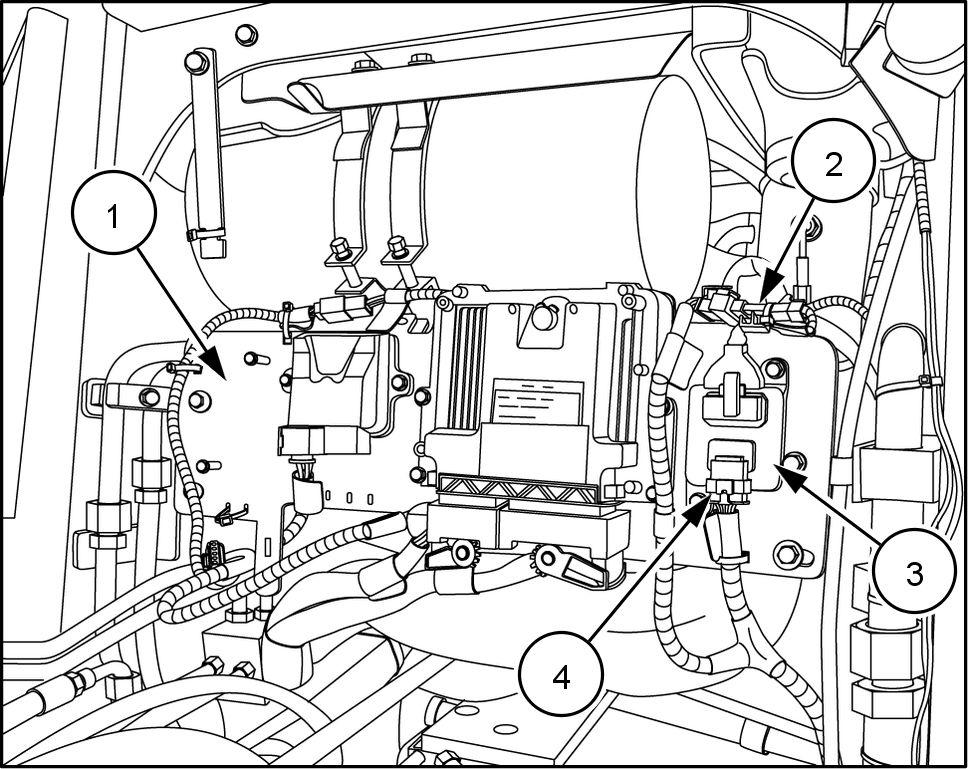 1
2
3
4