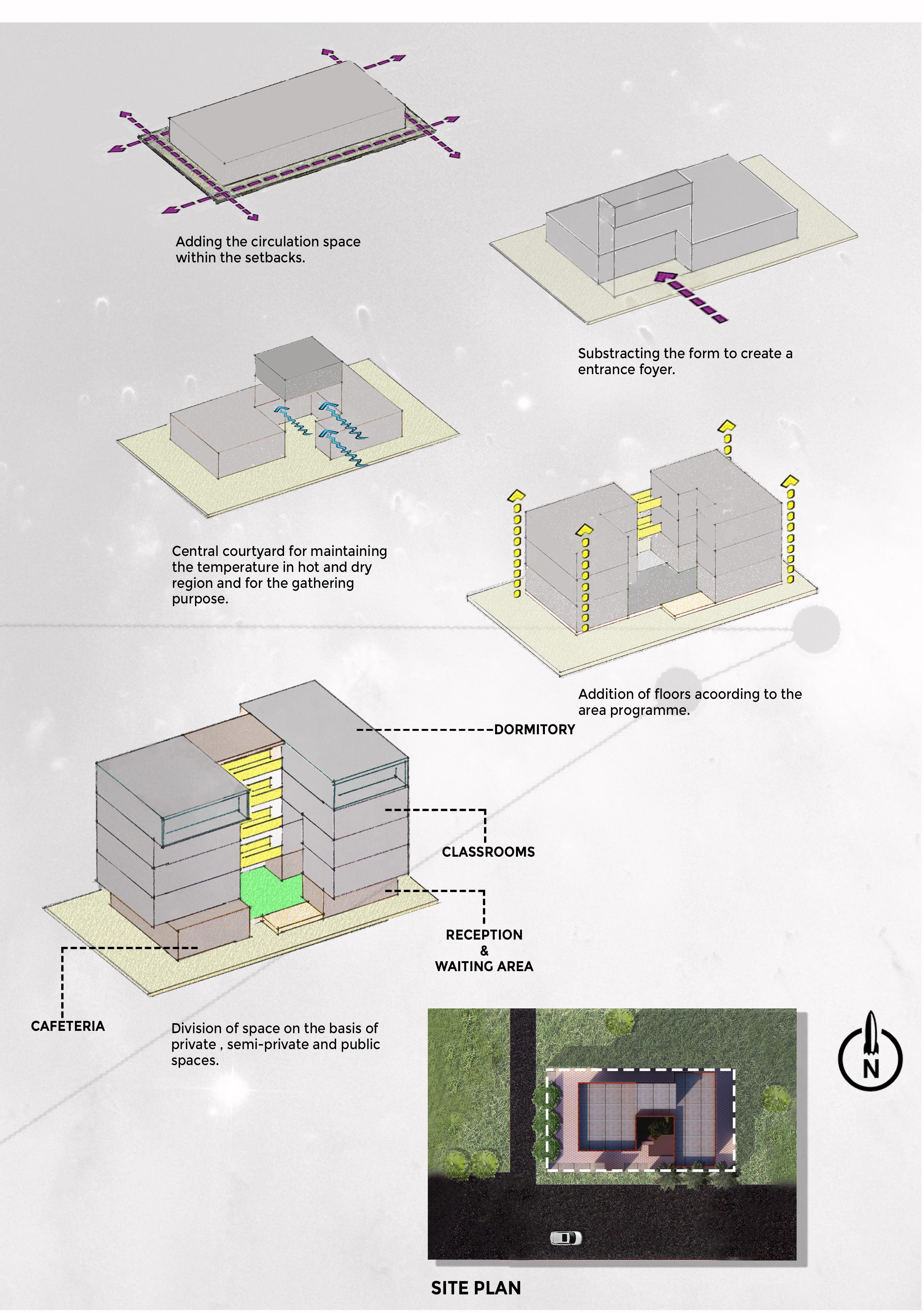 Adding the circulation space within the setbacks.

Substracting the form to create a entrance foyer.

Central courtyard for maintaining the temperature in hot and dry region and for the gathering purpose.

Addition of floors acoording to the area programme.

DORMITORY

CLASSROOMS

RECEPTION
&
WAITING AREA

CAFETERIA

Division of space on the basis of private , semi-private and public spaces.

N

SITE PLAN