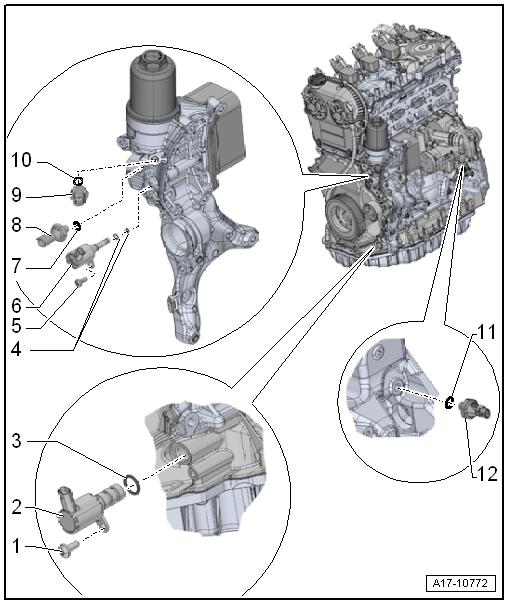 10
9
8
7
6
5
4
3
2
1
11
12
A17-10772