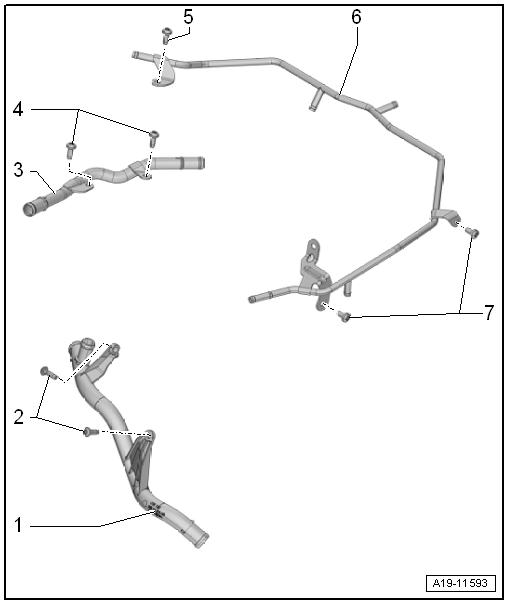 5
6
4
3
7
2
1
A19-11593