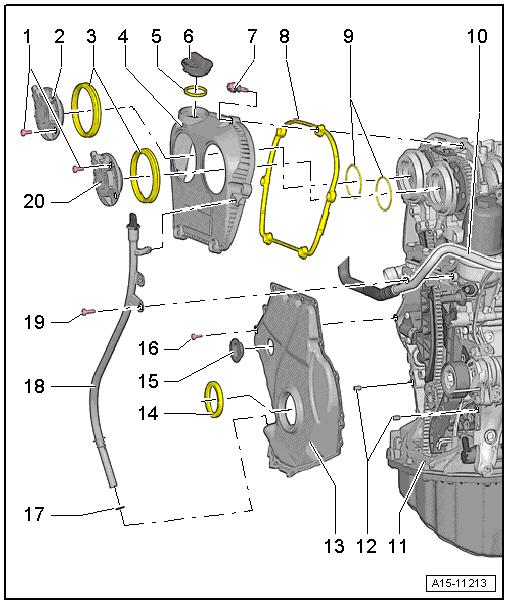 1
2
3
4
5
6
7
8
9
10
20
19
16
15
18
14
17
13
12
11
A15-11213