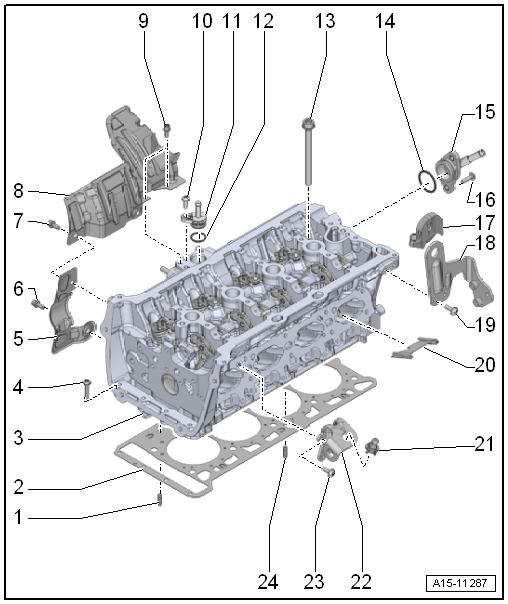 9
10
11
12
13
14
15
16
17
18
19
20
21
8
7
6
5
4
3
2
1
24
23
22
A15-11287