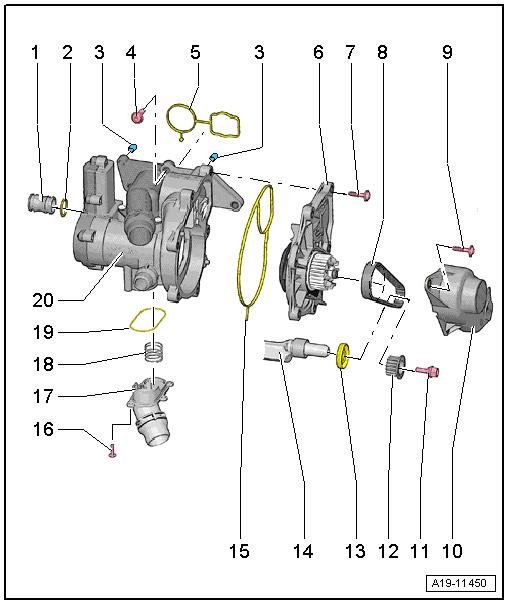 1 2 3 4 5 3 6 7 8 9

20

19

18

17

16

15 14 13 12 11 10

A19-11450