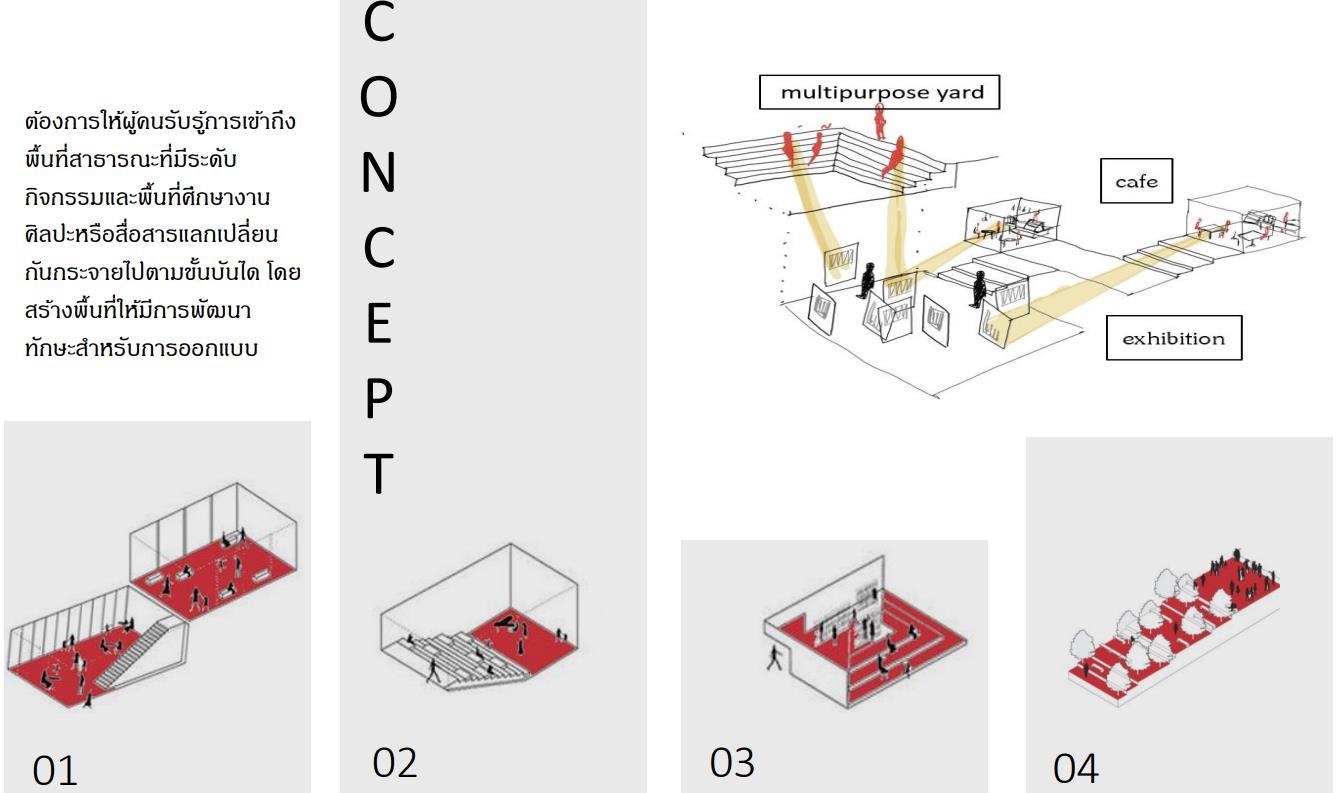 ต้องการให้ผู้คนรับรู้การเข้าถึงพื้นที่สาธารณะที่มีระดับกิจกรรมและพื้นที่ศึกษางานศิลปะหรือสื่อสารแลกเปลี่ยนกันกระจายไปตามขั้นบันได โดยสร้างพื้นที่ให้มีการพัฒนาทักษะสำหรับการออกแบบ

C
O
N
C
E
P
T

multipurpose yard

cafe

exhibition

01

02

03

04