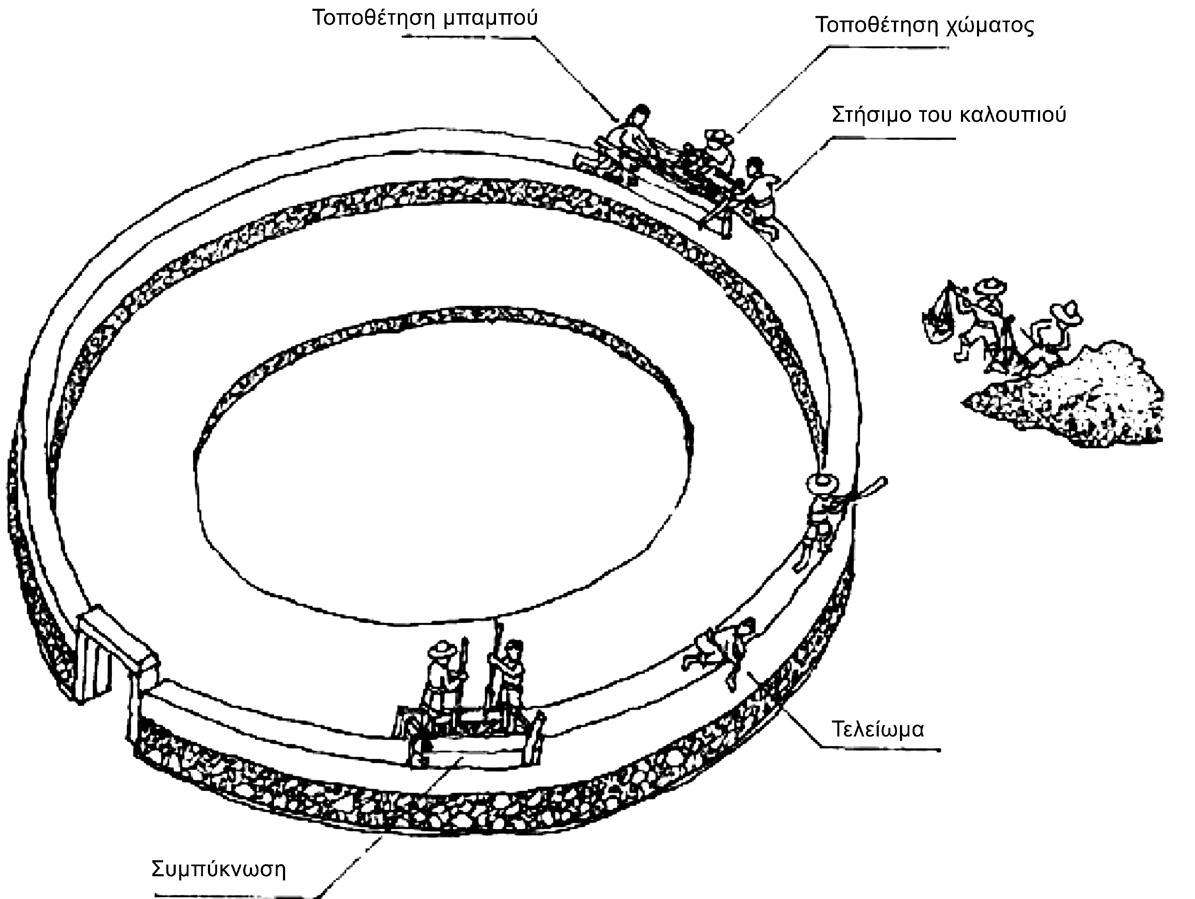 Τοποθέτηση μπαμπού

Τοποθέτηση χώματος

Στήσιμο του καλουπιού

Τελείωμα

Συμπύκνωση