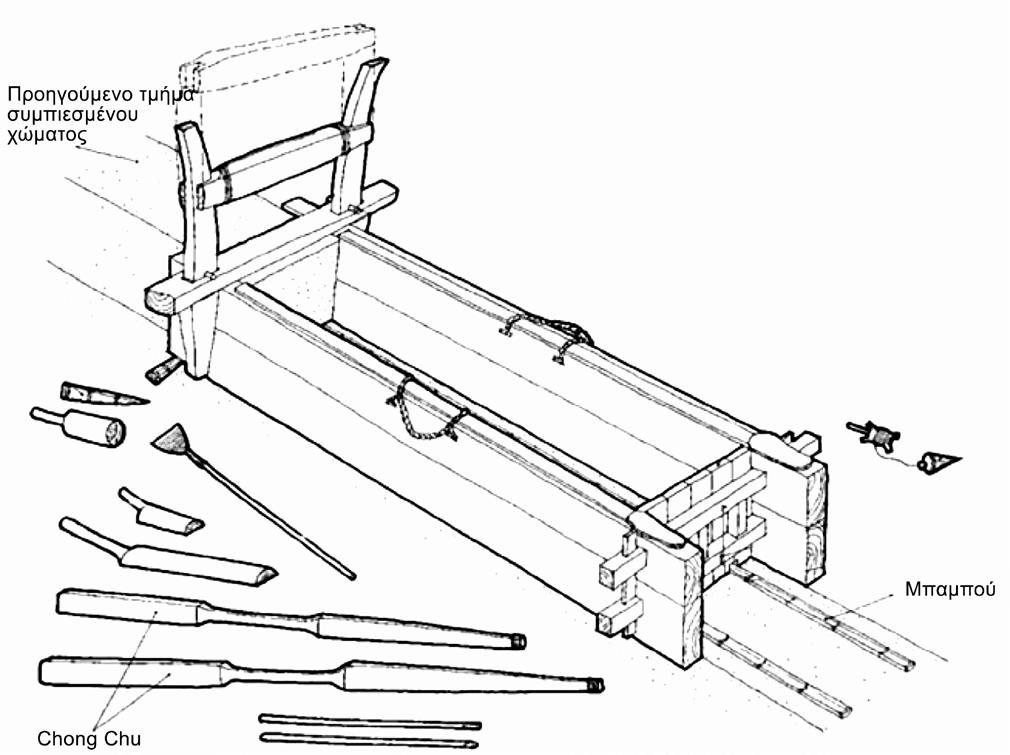 Προηγούμενο τμήμα συμπιεσμένου χώματος

Μπαμπού

Chong Chu