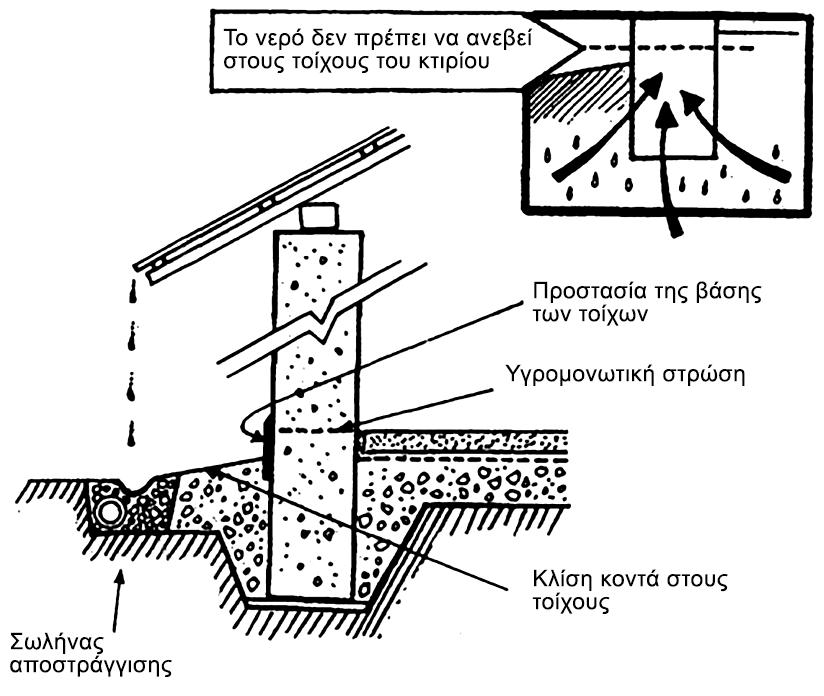 Το νερό δεν πρέπει να ανεβεί στους τοίχους του κτιρίου

Προστασία της βάσης των τοίχων

Υγρομονωτική στρώση

Κλίση κοντά στους τοίχους

Σωλήνας αποστράγγισης