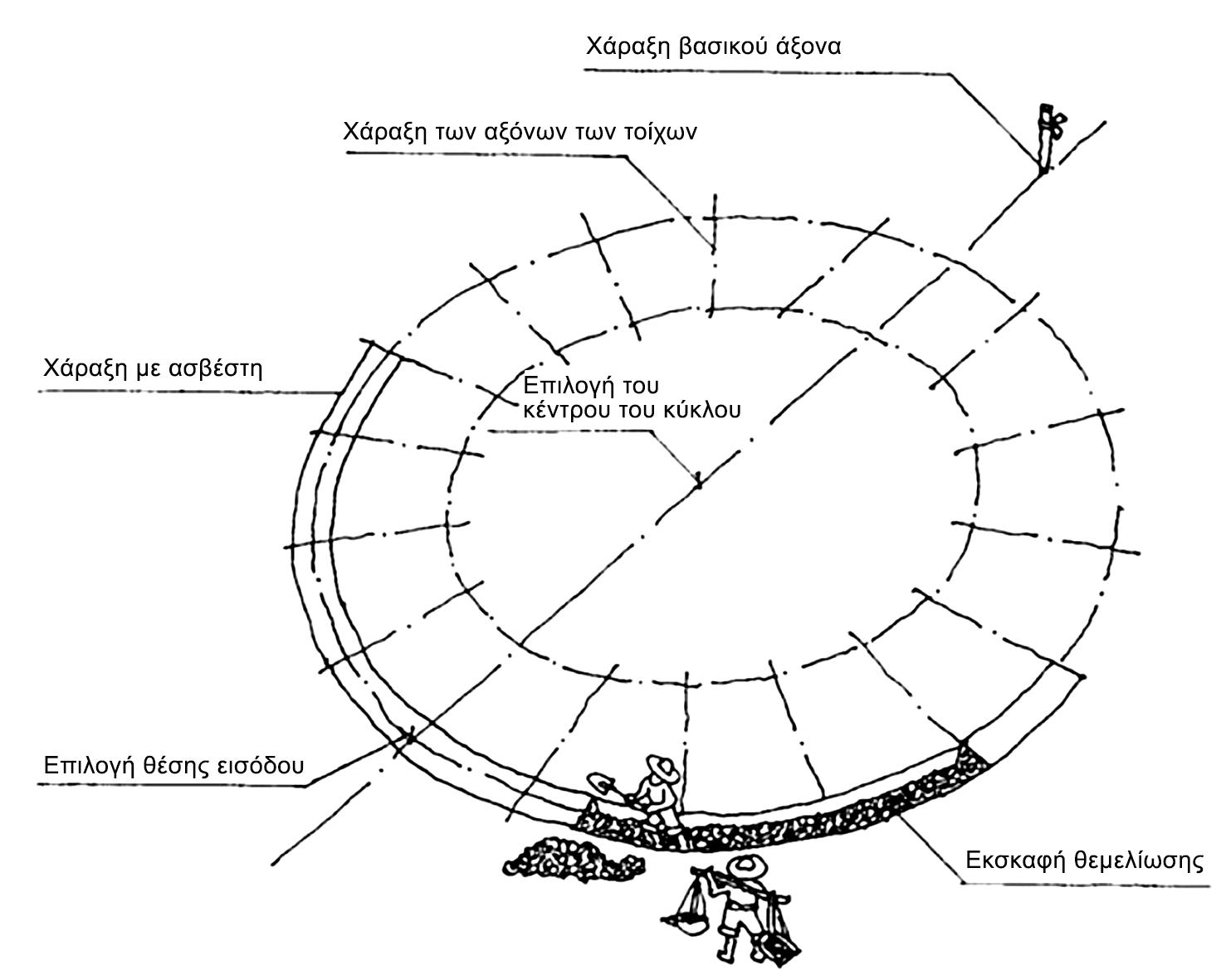 Χάραξη βασικού άξονα

Χάραξη των αξόνων των τοίχων

Χάραξη με ασβέστη

Επιλογή του κέντρου του κύκλου

Επιλογή θέσης εισόδου

Εκσκαφή θεμελίωσης