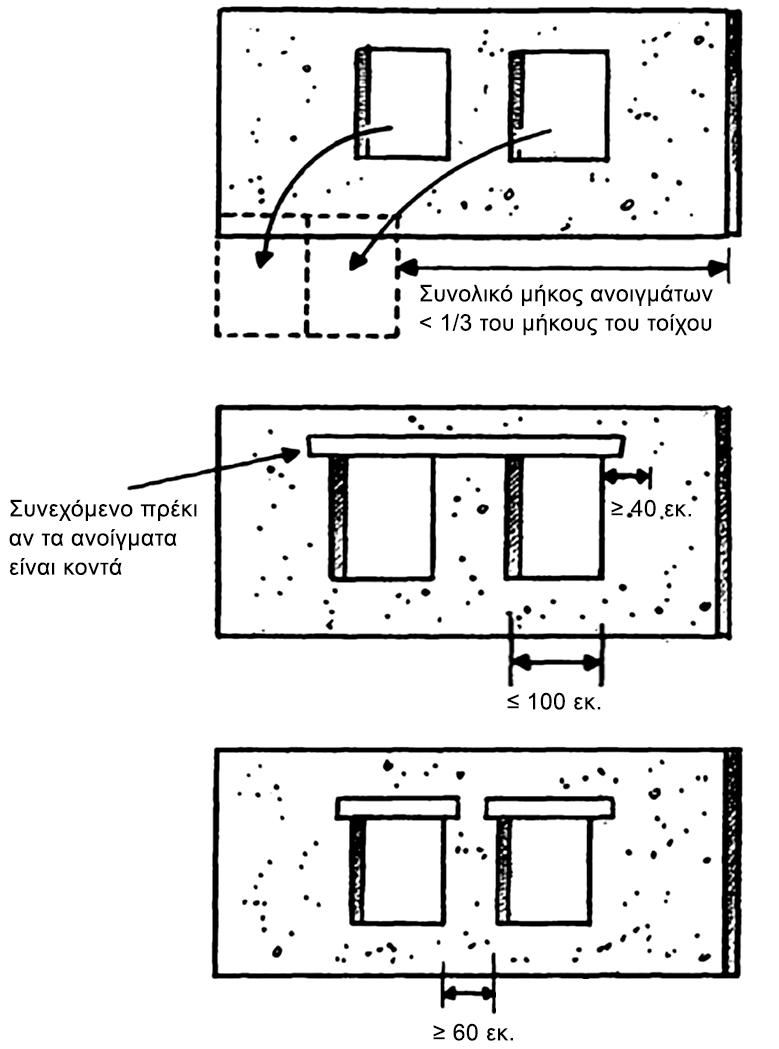 Συνολικό μήκος ανοιγμάτων < 1/3 του μήκους του τοίχου

Συνεχόμενο πρέκι αν τα ανοίγματα είναι κοντά

≥ 40 εκ.

≤ 100 εκ.

≥ 60 εκ.