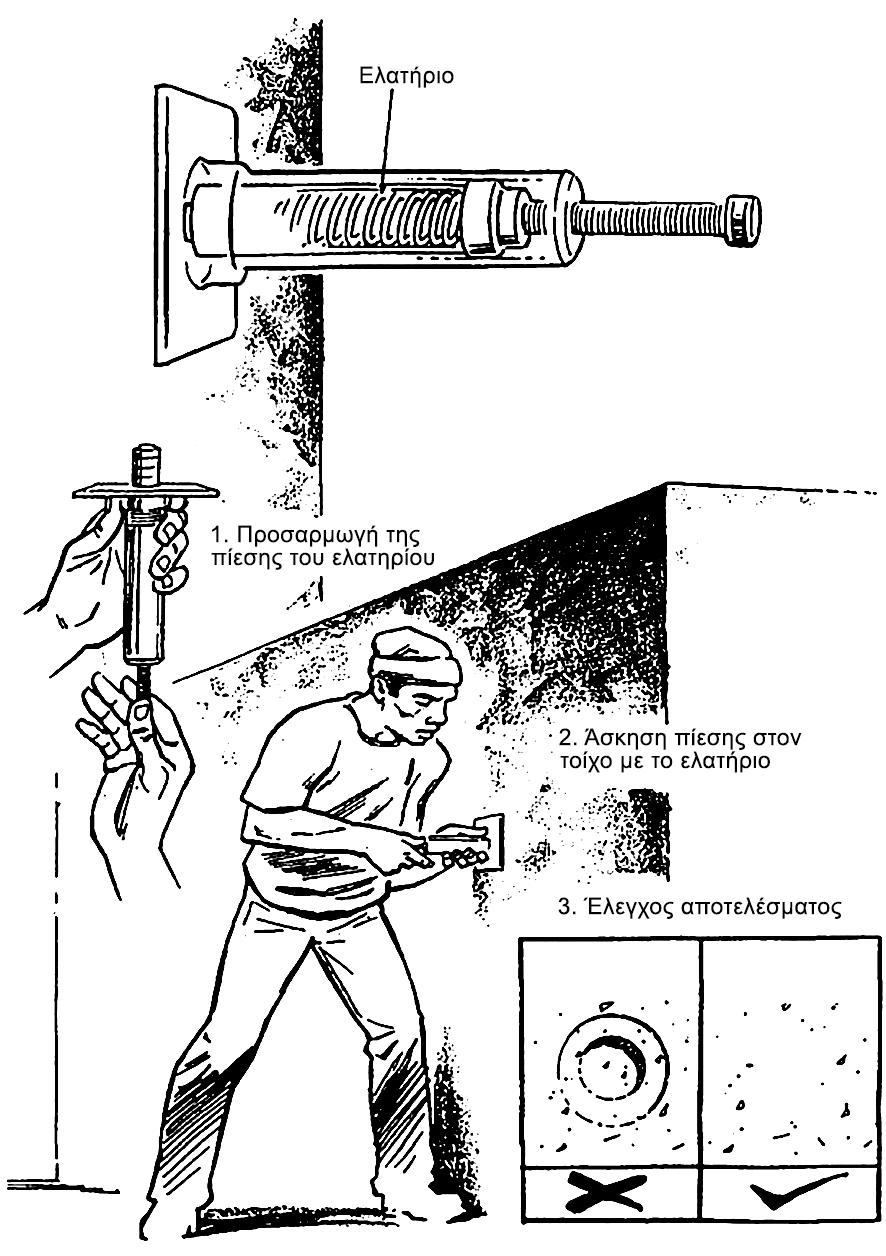 Ελατήριο

1. Προσαρμωγή της πίεσης του ελατηρίου

2. Άσκηση πίεσης στον τοίχο με το ελατήριο

3. Έλεγχος αποτελέσματος