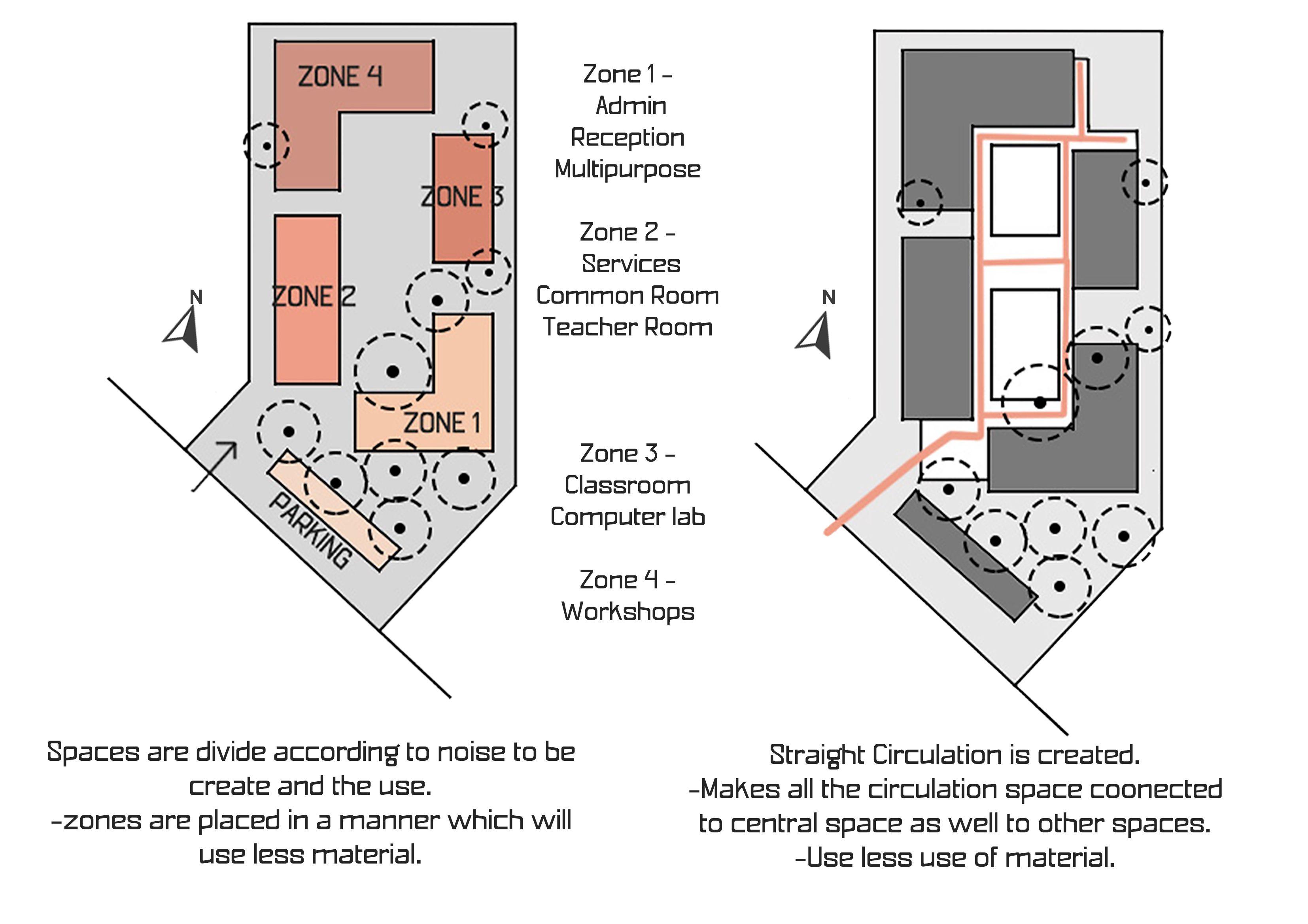 ZONE 4

ZONE 3

ZONE 2

N

ZONE 1

PARKING

Zone 1 -
Admin
Reception
Multipurpose

Zone 2 -
Services
Common Room
Teacher Room

Zone 3 -
Classroom
Computer lab

Zone 4 -
Workshops

N

Spaces are divide according to noise to be create and the use.
-zones are placed in a manner which will use less material.

Straight Circulation is created.
-Makes all the circulation space coonected to central space as well to other spaces.
-Use less use of material.