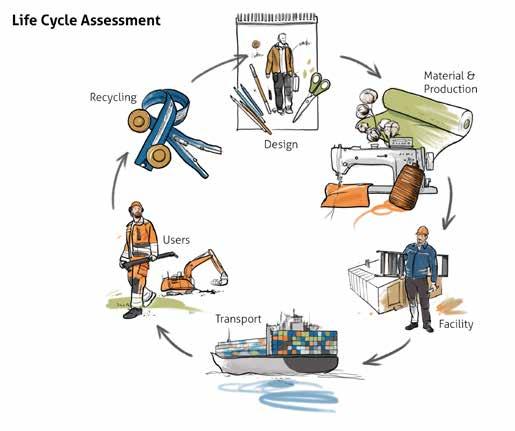 Life Cycle Assessment

Design

Material & Production

Facility

Transport

Users

Recycling