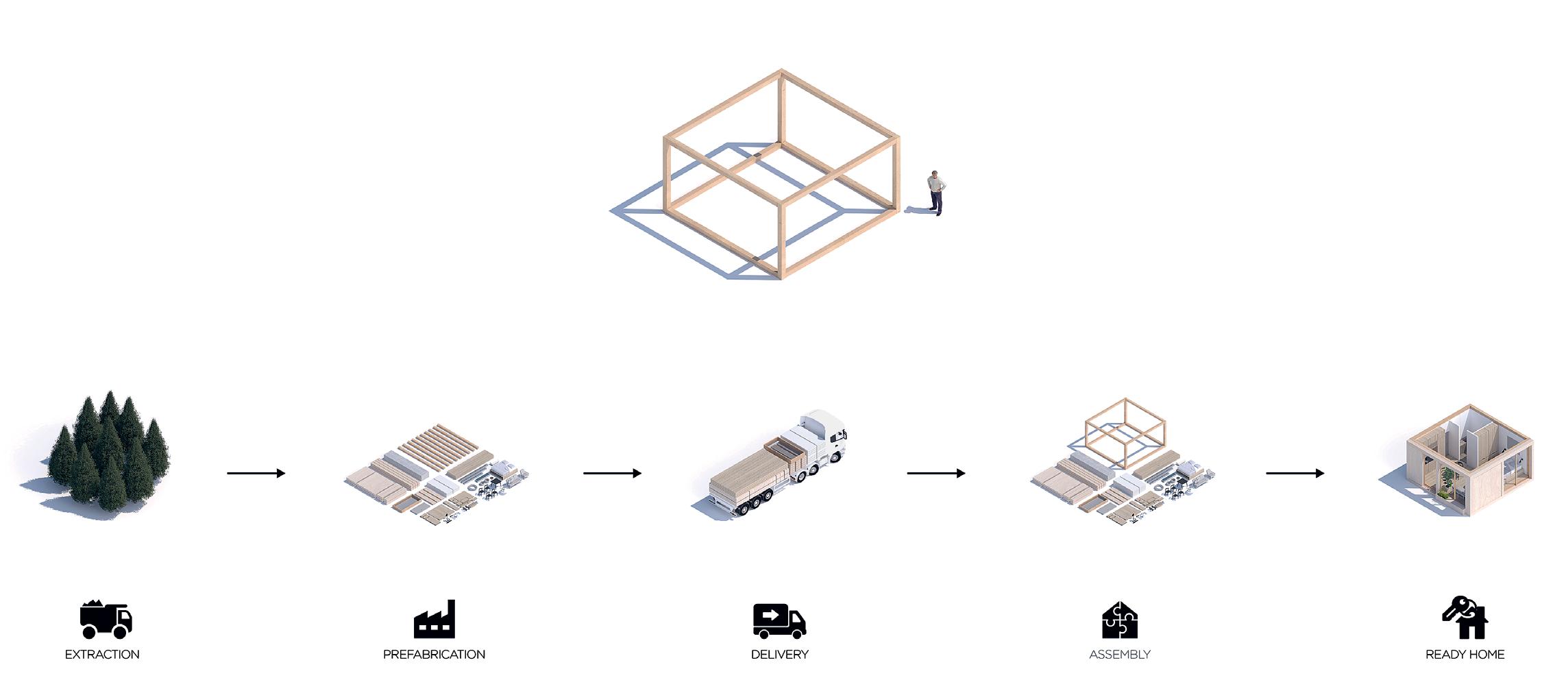 EXTRACTION

PREFABRICATION

DELIVERY

ASSEMBLY

READY HOME