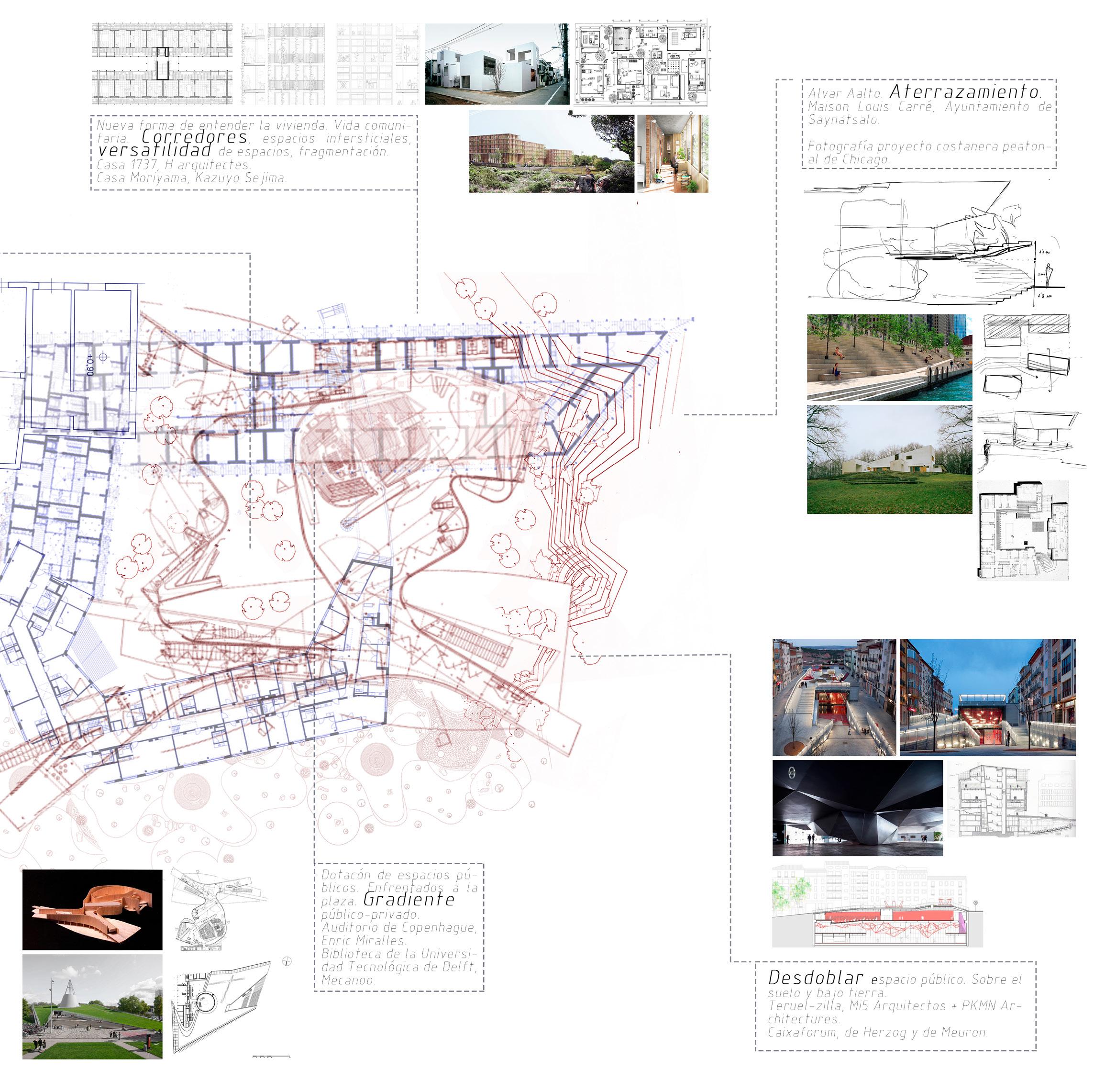 Nueva forma de entender la vivienda. Vida comunitaria. Corredores, espacios intersticiales, versatilidad de espacios, fragmentación.
Casa 1737, H arquitectes.
Casa Moriyama, Kazuyo Sejima.

Alvar Aalto. Aterrazamiento.
Maison Louis Carré, Ayuntamiento de Saynatsalo.

Fotografía proyecto costanera peatonal de Chicago.

+0,90

Dotacón de espacios públicos. Enfrentados a la plaza. Gradiente público-privado.
Auditorio de Copenhague, Enric Miralles.
Biblioteca de la Universidad Tecnológica de Delft, Mecanoo.

Desdoblar espacio público. Sobre el suelo y bajo tierra.
Teruel-zilla, Mi5 Arquitectos + PKMN Architectures.
Caixaforum, de Herzog y de Meuron.