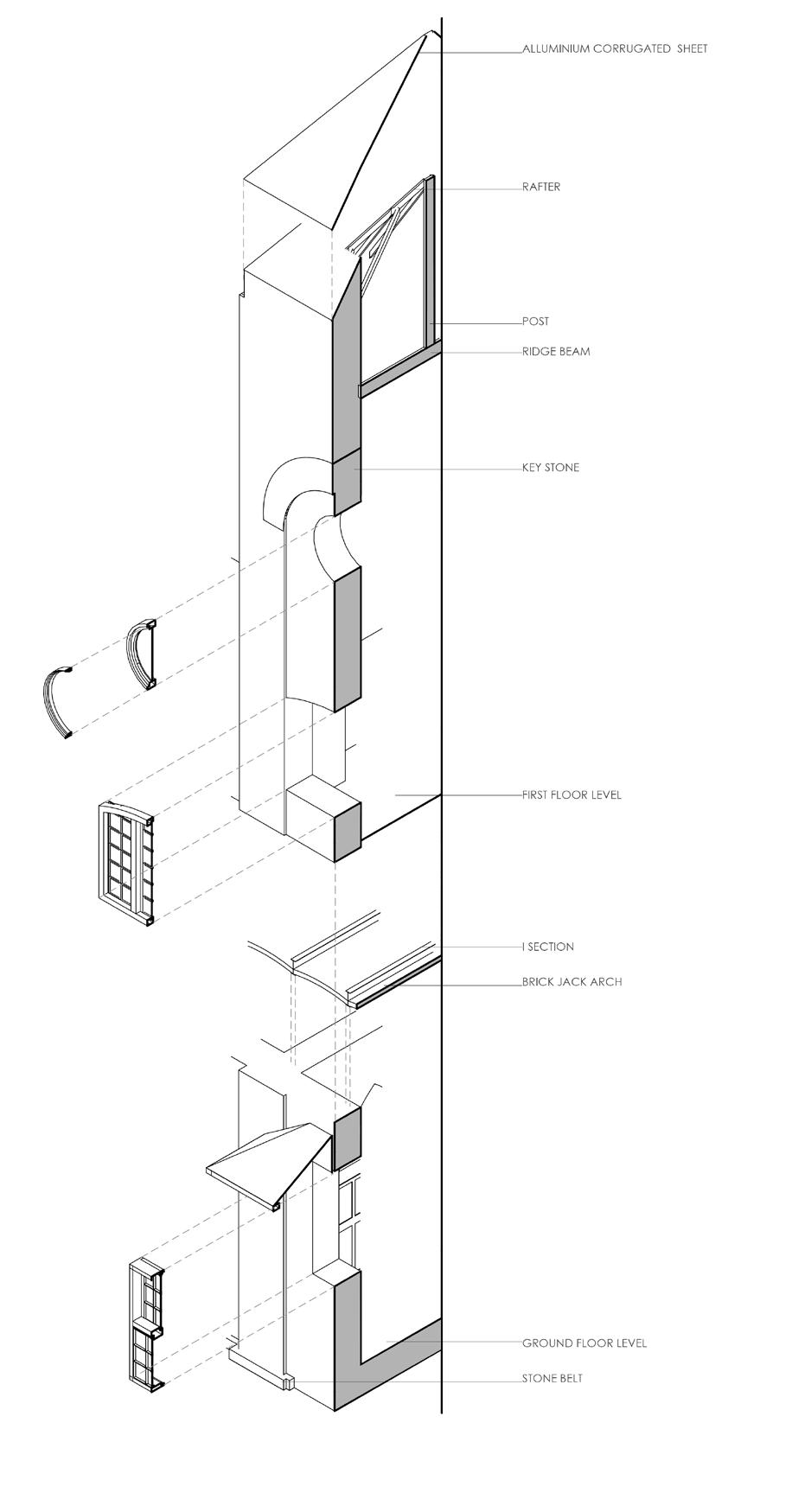 ALLUMINIUM CORRUGATED SHEET

RAFTER

POST

RIDGE BEAM

KEY STONE

FIRST FLOOR LEVEL

I SECTION

BRICK JACK ARCH

GROUND FLOOR LEVEL

STONE BELT