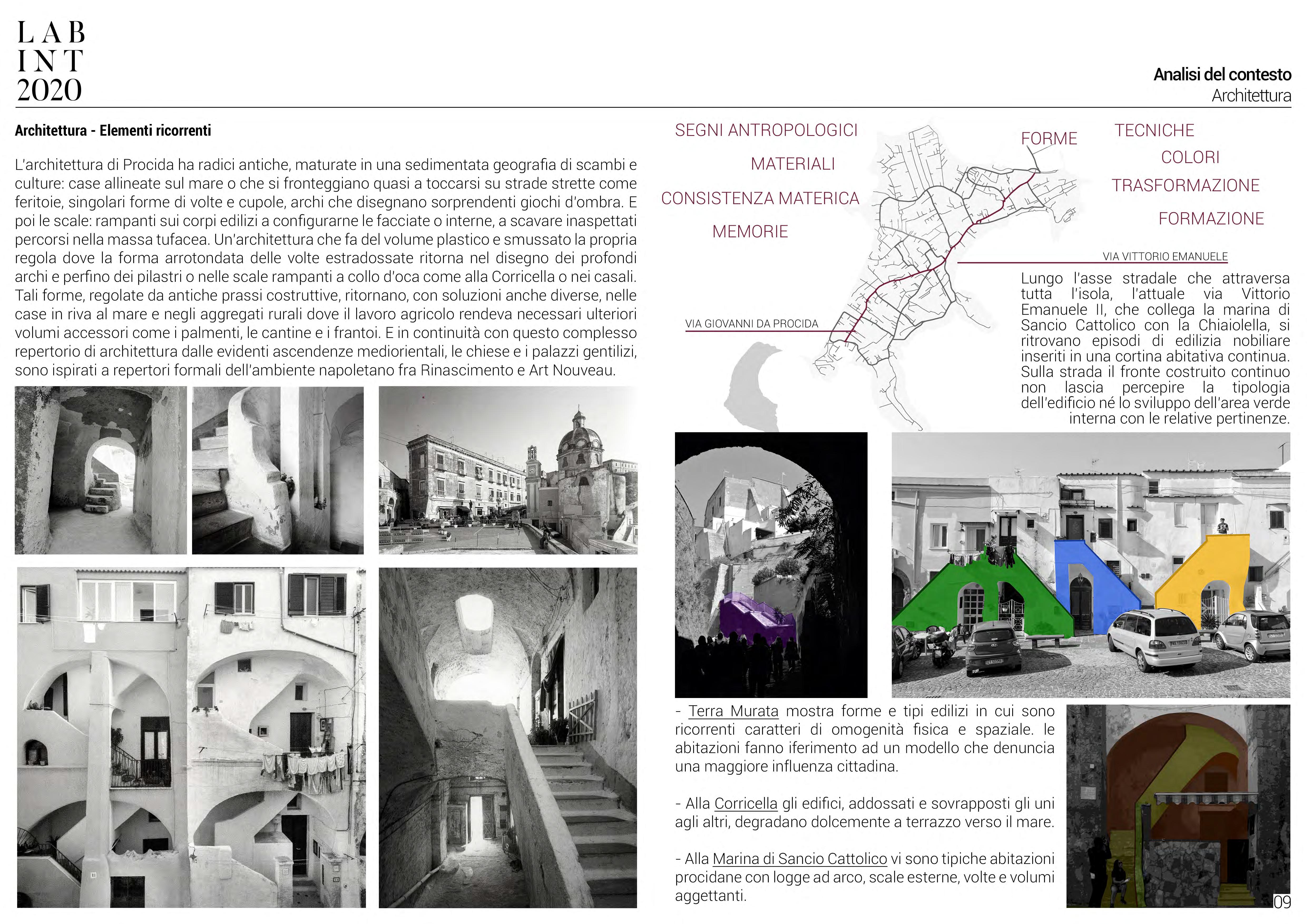 LAB
INT
2020

Analisi del contesto
Architettura

Architettura - Elementi ricorrenti

L'architettura di Procida ha radici antiche, maturate in una sedimentata geografia di scambi e culture: case allineate sul mare o che si fronteggiano quasi a toccarsi su strade strette come feritoie, singolari forme di volte e cupole, archi che disegnano sorprendenti giochi d'ombra. E poi le scale: rampanti sui corpi edilizi a configurarne le facciate o interne, a scavare inaspettati percorsi nella massa tufacea. Un'architettura che fa del volume plastico e smussato la propria regola dove la forma arrotondata delle volte estradossate ritorna nel disegno dei profondi archi e perfino dei pilastri o nelle scale rampanti a collo d'oca come alla Corricella o nei casali. Tali forme, regolate da antiche prassi costruttive, ritornano, con soluzioni anche diverse, nelle case in riva al mare e negli aggregati rurali dove il lavoro agricolo rendeva necessari ulteriori volumi accessori come i palmenti, le cantine e i frantoi. E in continuità con questo complesso repertorio di architettura dalle evidenti ascendenze mediorientali, le chiese e i palazzi gentilizi, sono ispirati a repertori formali dell'ambiente napoletano fra Rinascimento e Art Nouveau.

SEGNI ANTROPOLOGICI
MATERIALI
CONSISTENZA MATERICA
MEMORIE
FORME
TECNICHE
COLORI
TRASFORMAZIONE
FORMAZIONE

VIA VITTORIO EMANUELE
VIA GIOVANNI DA PROCIDA

Lungo l'asse stradale che attraversa tutta l'isola, l'attuale via Vittorio Emanuele II, che collega la marina di Sancio Cattolico con la Chiaiolella, si ritrovano episodi di edilizia nobiliare inseriti in una cortina abitativa continua. Sulla strada il fronte costruito continuo non lascia percepire la tipologia dell'edificio né lo sviluppo dell'area verde interna con le relative pertinenze.

- Terra Murata mostra forme e tipi edilizi in cui sono ricorrenti caratteri di omogenità fisica e spaziale. le abitazioni fanno iferimento ad un modello che denuncia una maggiore influenza cittadina.

- Alla Corricella gli edifici, addossati e sovrapposti gli uni agli altri, degradano dolcemente a terrazzo verso il mare.

- Alla Marina di Sancio Cattolico vi sono tipiche abitazioni procidane con logge ad arco, scale esterne, volte e volumi aggettanti.

09