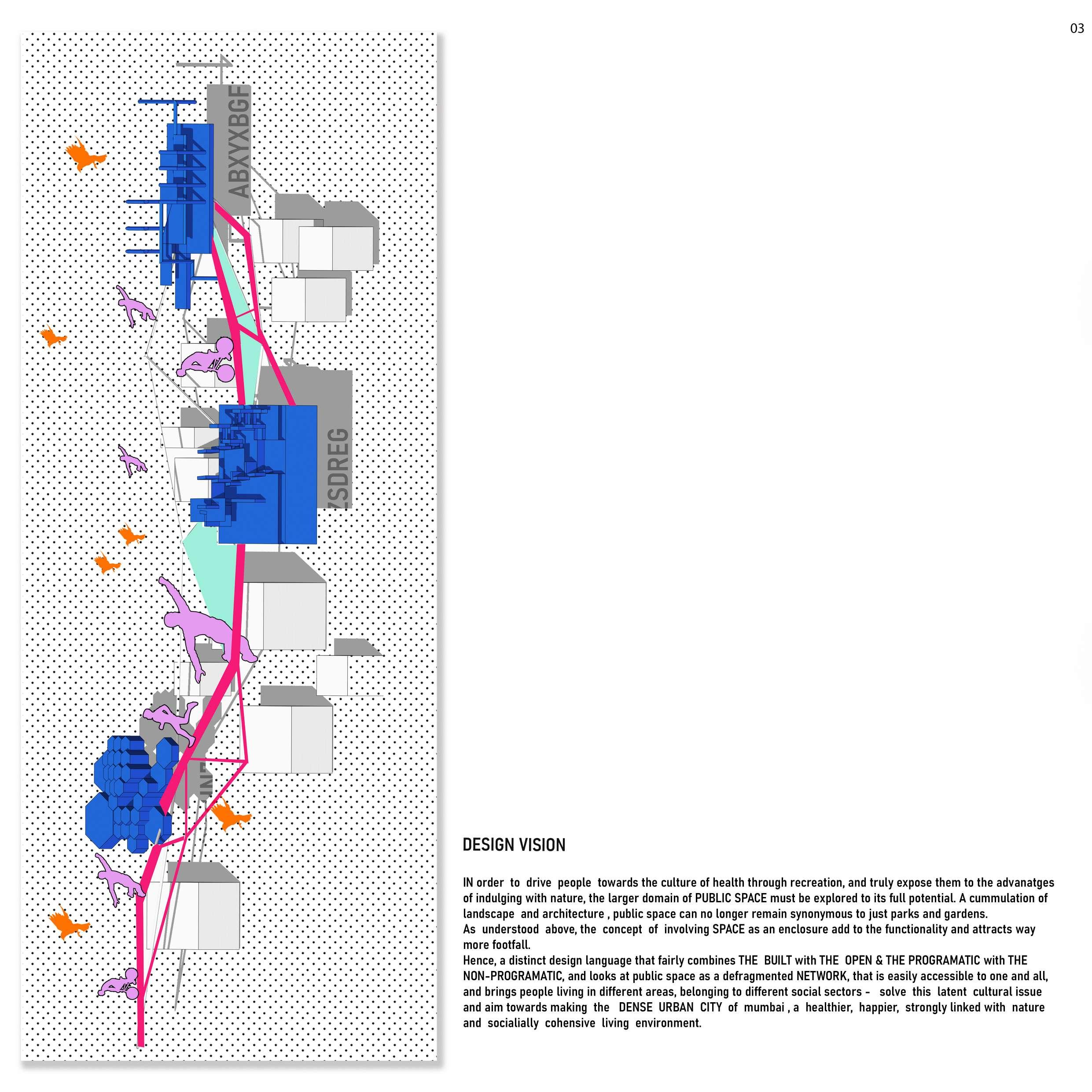 03

ABXYXBGF

ZSDREG

DESIGN VISION

IN order to drive people towards the culture of health through recreation, and truly expose them to the advanatges of indulging with nature, the larger domain of PUBLIC SPACE must be explored to its full potential. A cummulation of landscape and architecture , public space can no longer remain synonymous to just parks and gardens.
As understood above, the concept of involving SPACE as an enclosure add to the functionality and attracts way more footfall.
Hence, a distinct design language that fairly combines THE BUILT with THE OPEN & THE PROGRAMATIC with THE NON-PROGRAMATIC, and looks at public space as a defragmented NETWORK, that is easily accessible to one and all, and brings people living in different areas, belonging to different social sectors - solve this latent cultural issue and aim towards making the DENSE URBAN CITY of mumbai , a healthier, happier, strongly linked with nature and socialially cohensive living environment.