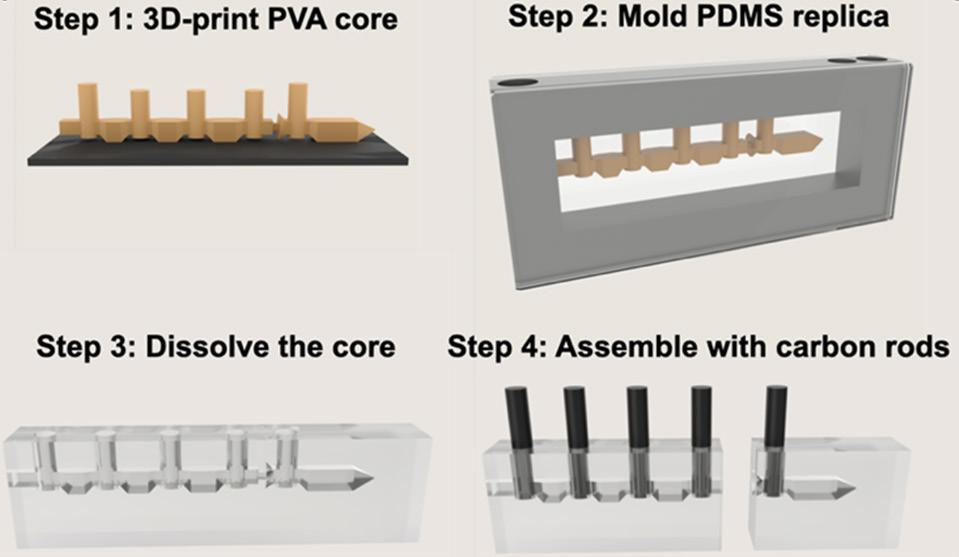 Step 1: 3D-print PVA core

Step 2: Mold PDMS replica

Step 3: Dissolve the core

Step 4: Assemble with carbon rods