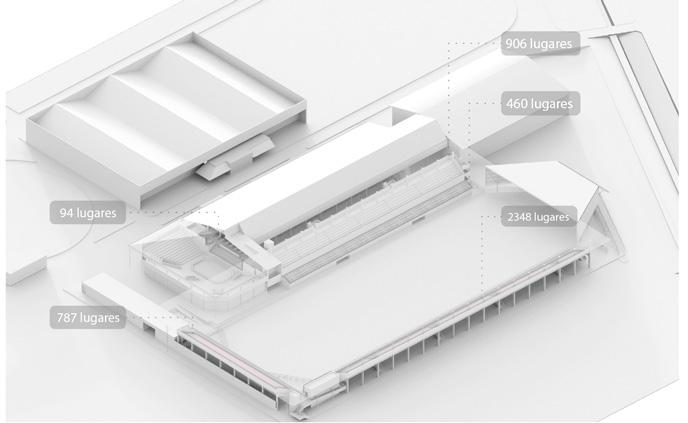 906 lugares

460 lugares

94 lugares

2348 lugares

787 lugares