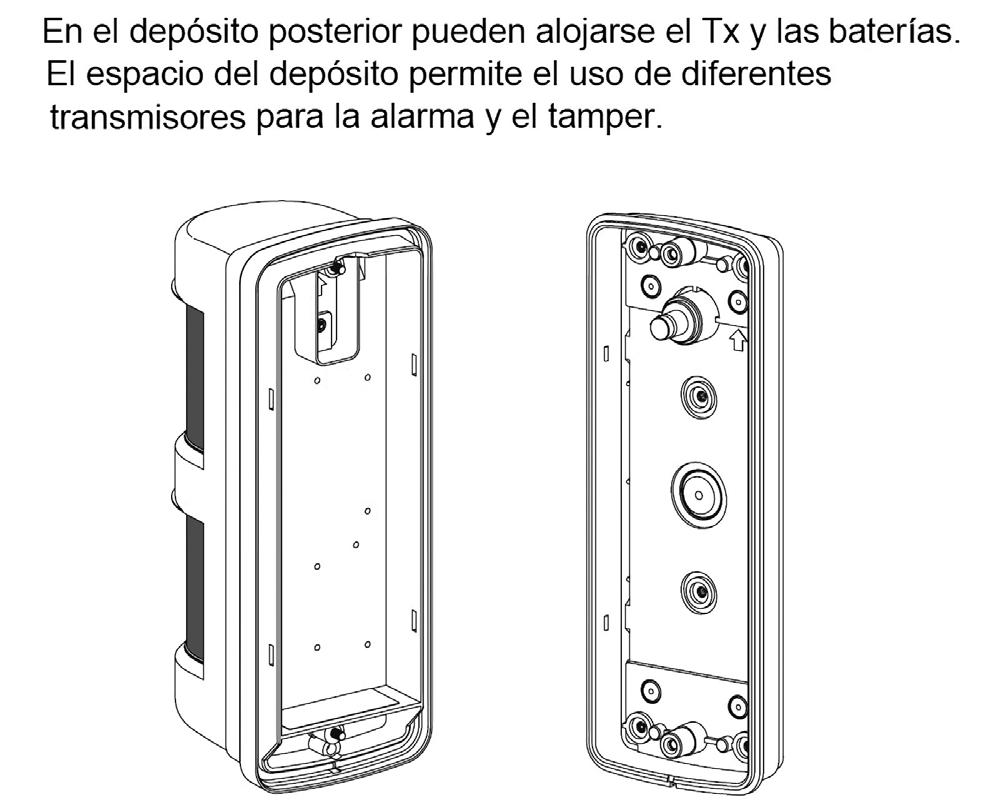 En el depósito posterior pueden alojarse el Tx y las baterías. El espacio del depósito permite el uso de diferentes transmisores para la alarma y el tamper.